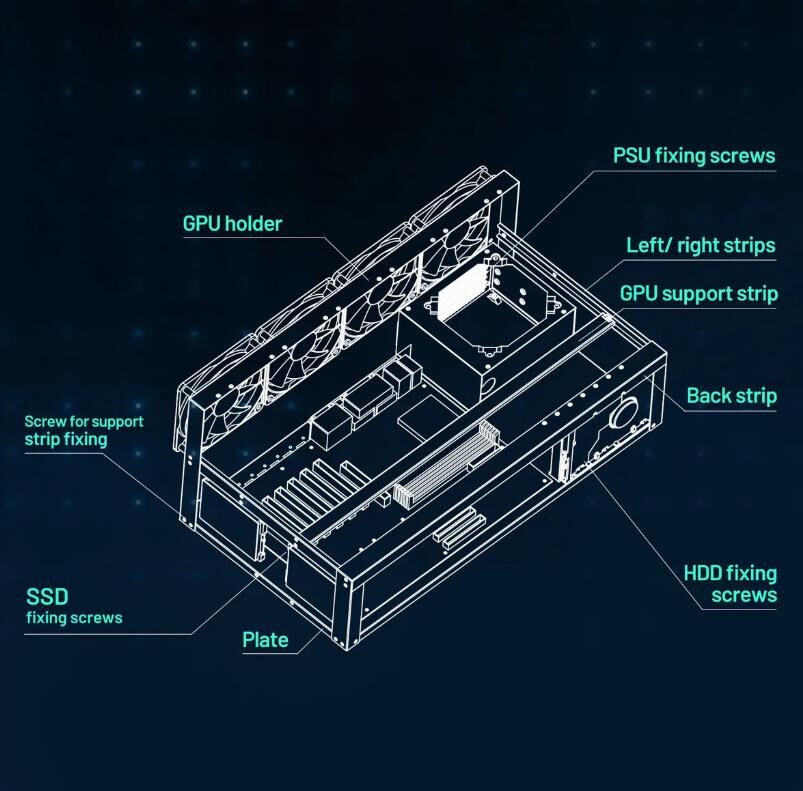 PSU fixing screws

GPU holder

Left/ right strips

GPU support strip

Back strip

Screw for support strip fixing

HDD fixing screws

SSD fixing screws

Plate