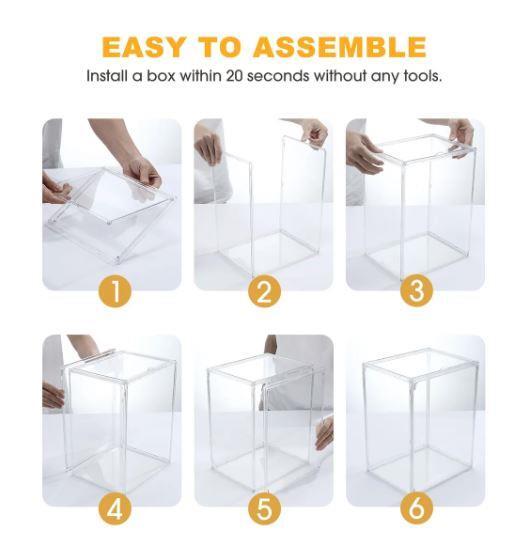 EASY TO ASSEMBLE
Install a box within 20 seconds without any tools.

1

2

3

4

5

6