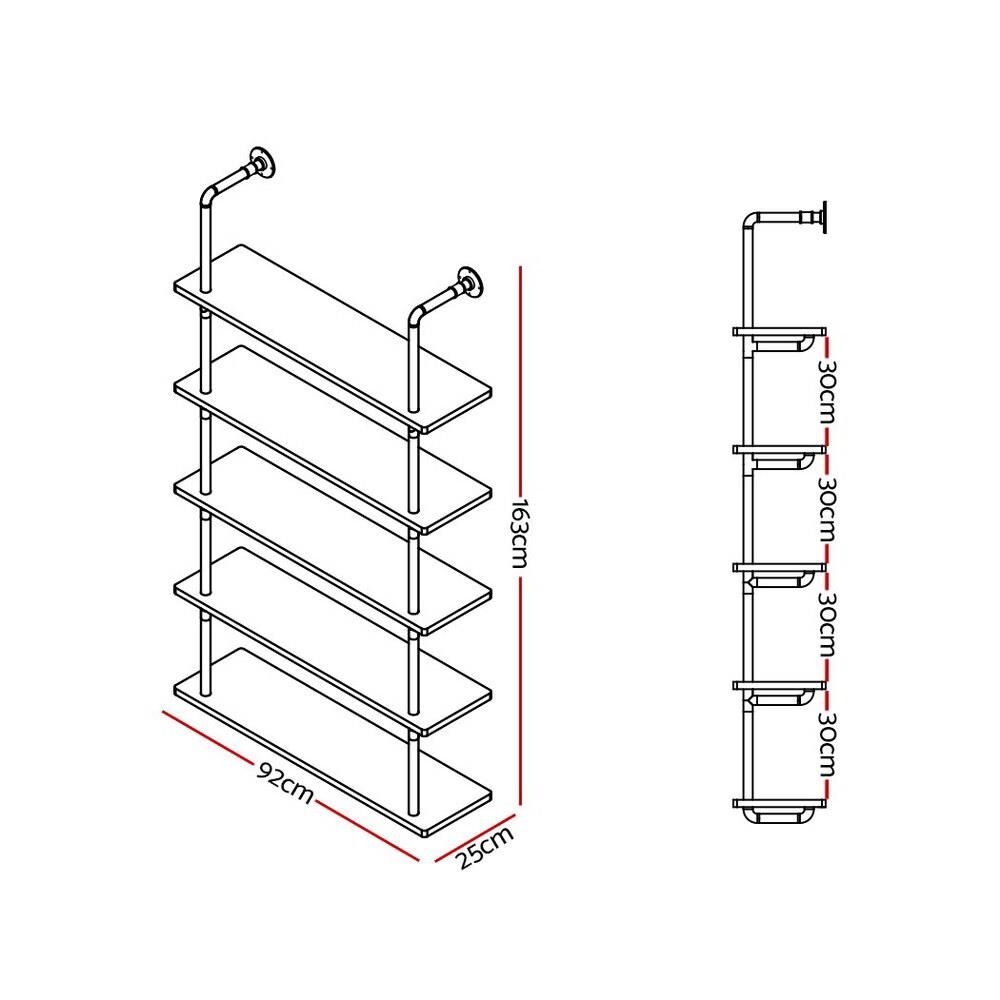 163cm

92cm

25cm

30cm

30cm

30cm

30cm