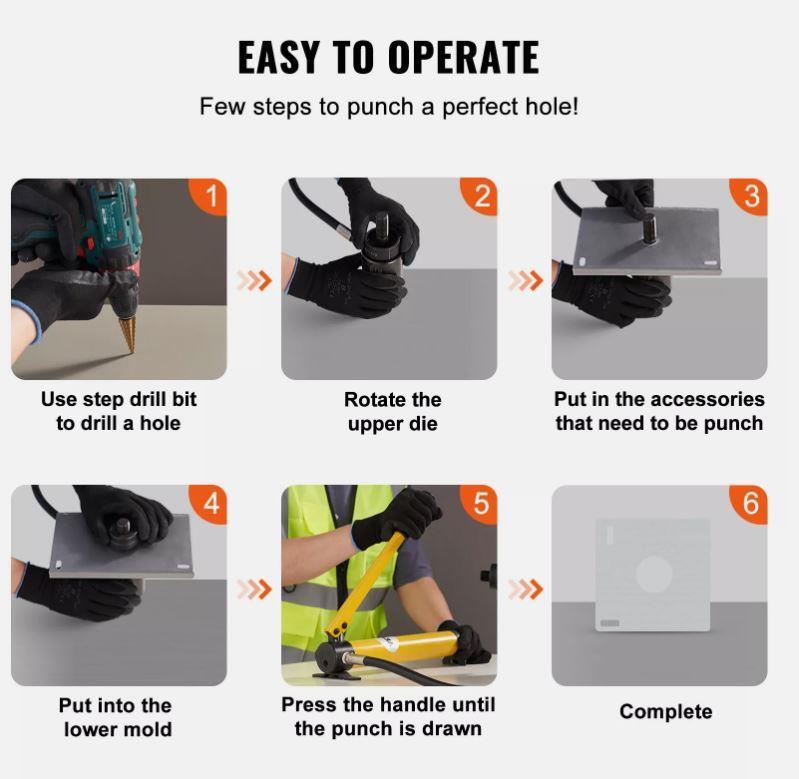 EASY TO OPERATE

Few steps to punch a perfect hole!

1

Use step drill bit to drill a hole

2

Rotate the upper die

3

Put in the accessories that need to be punch

4

Put into the lower mold

5

Press the handle until the punch is drawn

6

Complete