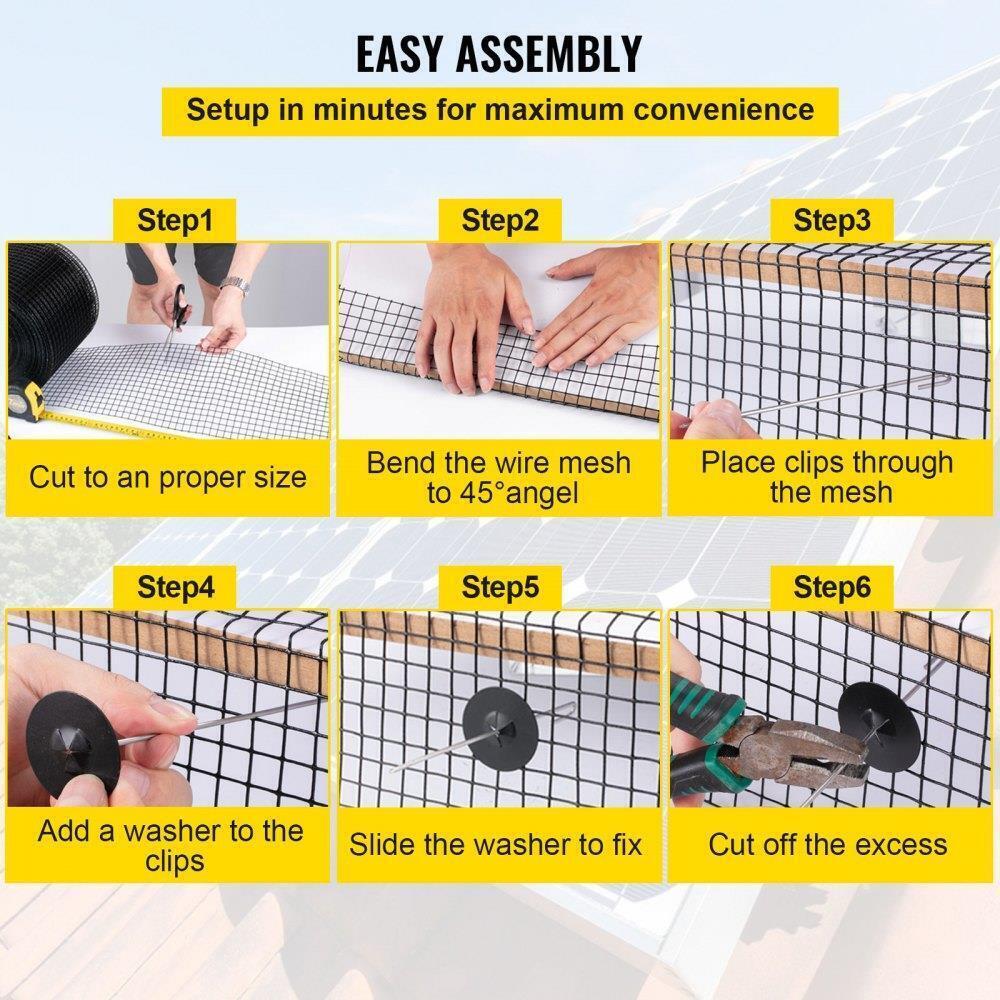 EASY ASSEMBLY

Setup in minutes for maximum convenience

Step1

Cut to an proper size

Step2

Bend the wire mesh to 45°angel

Step3

Place clips through the mesh

Step4

Add a washer to the clips

Step5

Slide the washer to fix

Step6

Cut off the excess