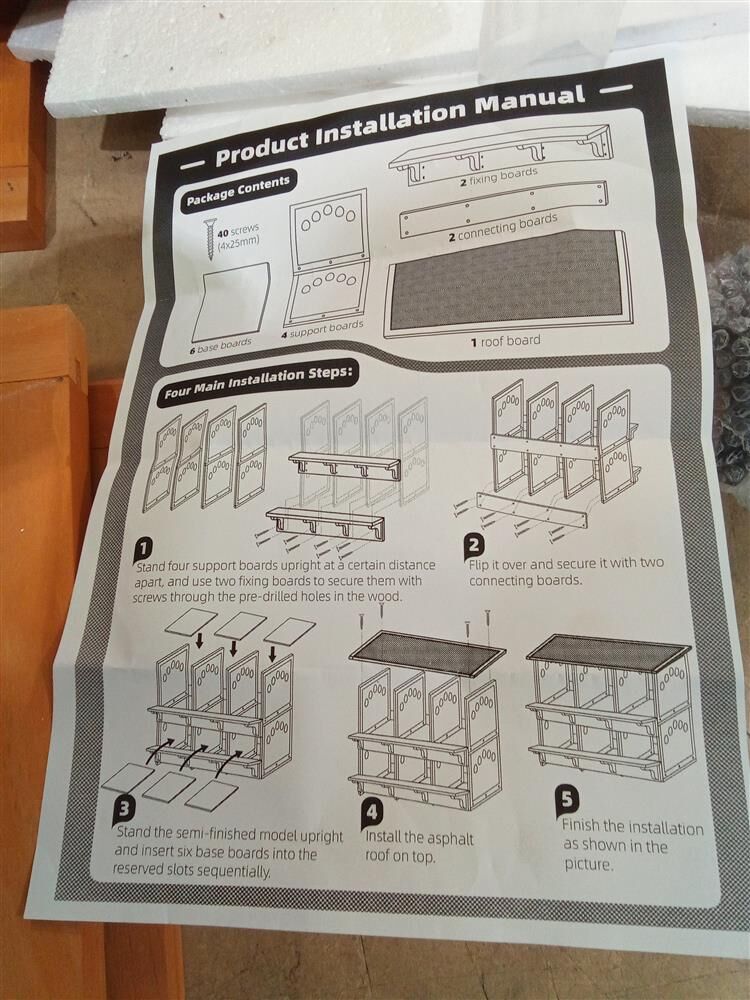 Product Installation Manual

Package Contents

40 screws (4x25mm)

6 base boards

4 support boards

2 fixing boards

2 connecting boards

1 roof board

Four Main Installation Steps:

1
Stand four support boards upright at a certain distance apart, and use two fixing boards to secure them with screws through the pre-drilled holes in the wood.

2
Flip it over and secure it with two connecting boards.

3
Stand the semi-finished model upright and insert six base boards into the reserved slots sequentially.

4
Install the asphalt roof on top.

5
Finish the installation as shown in the picture.