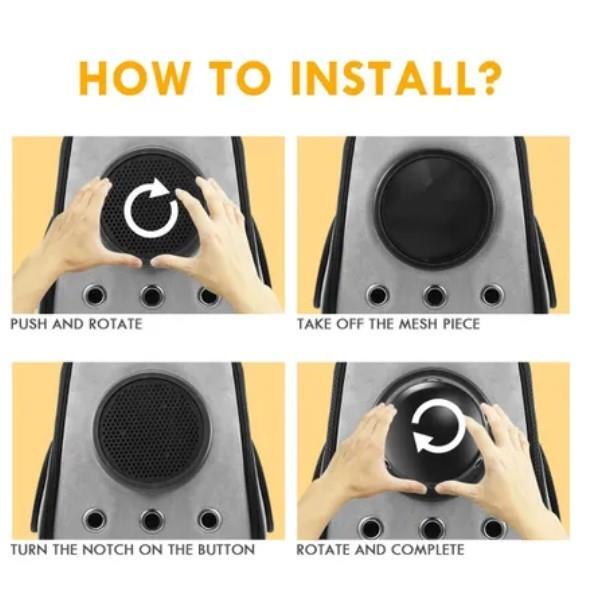 HOW TO INSTALL?

PUSH AND ROTATE

TAKE OFF THE MESH PIECE

TURN THE NOTCH ON THE BUTTON

ROTATE AND COMPLETE