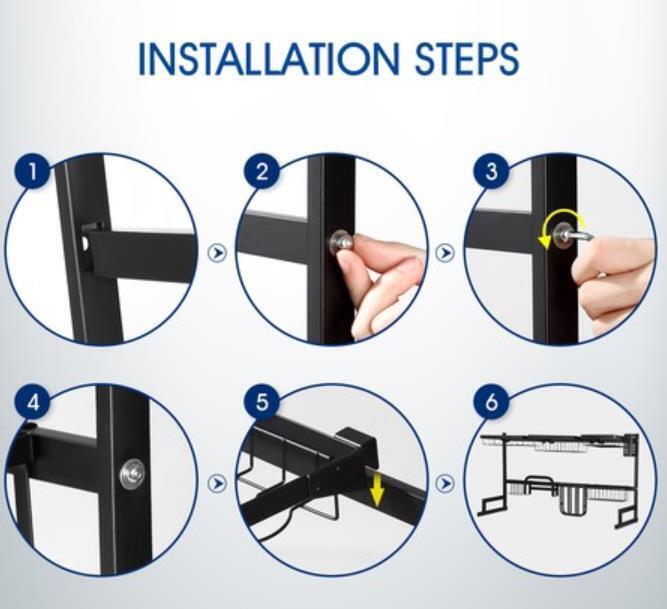 INSTALLATION STEPS

1

2

3

4

5

6