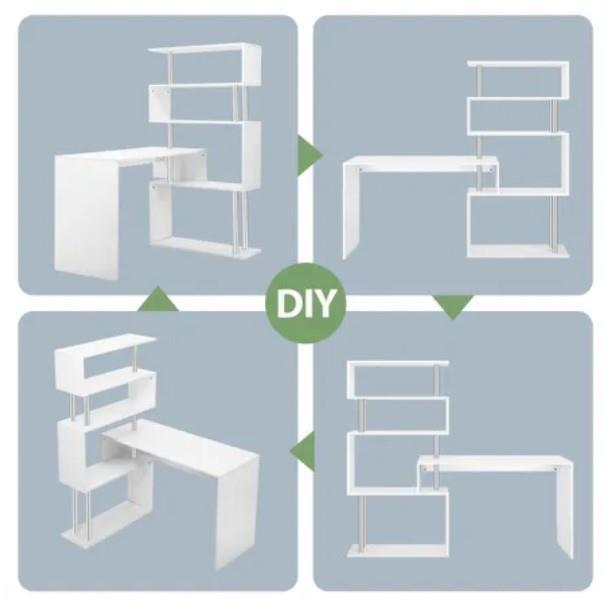 DIY