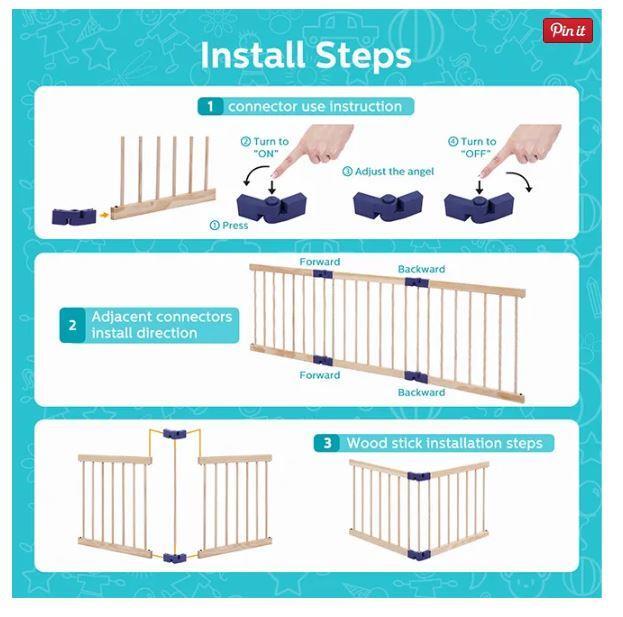 Pin it

Install Steps

1 connector use instruction

② Turn to "ON"

③ Adjust the angel

④ Turn to "OFF"

① Press

2 Adjacent connectors install direction

Forward

Backward

Forward

Backward

3 Wood stick installation steps