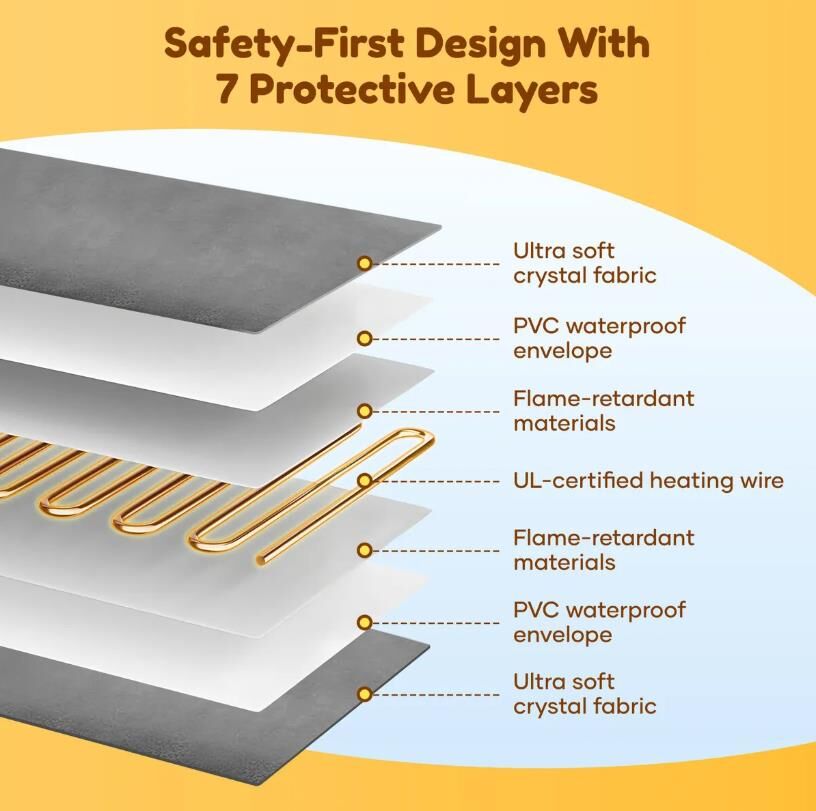 Safety-First Design With 7 Protective Layers

Ultra soft crystal fabric

PVC waterproof envelope

Flame-retardant materials

UL-certified heating wire

Flame-retardant materials

PVC waterproof envelope

Ultra soft crystal fabric