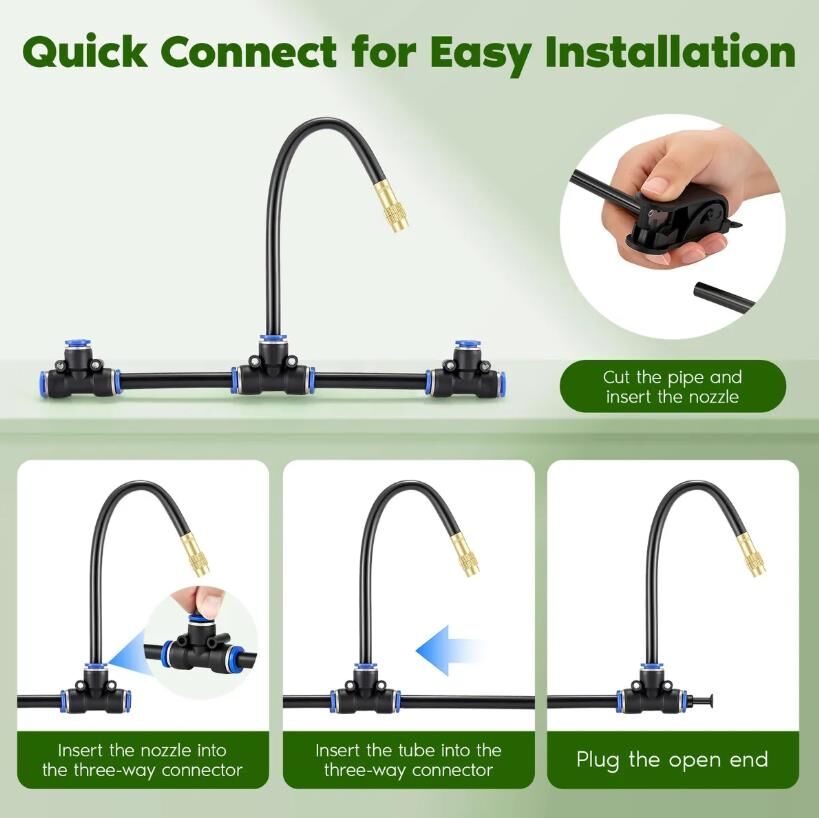 Quick Connect for Easy Installation

Cut the pipe and insert the nozzle

Insert the nozzle into the three-way connector

Insert the tube into the three-way connector

Plug the open end