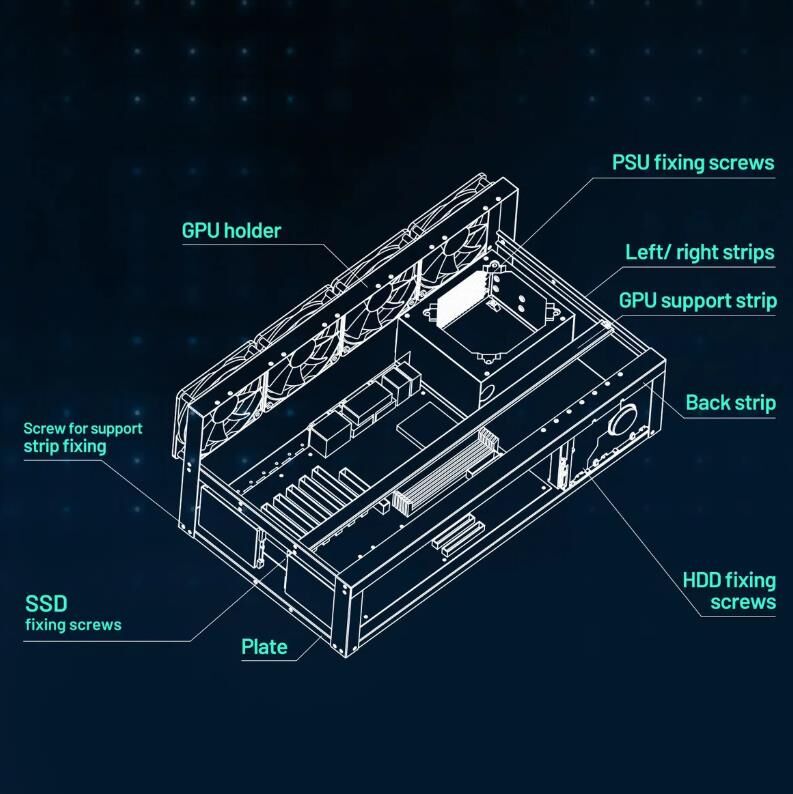 PSU fixing screws

GPU holder

Left/ right strips

GPU support strip

Back strip

Screw for support strip fixing

HDD fixing screws

SSD fixing screws

Plate