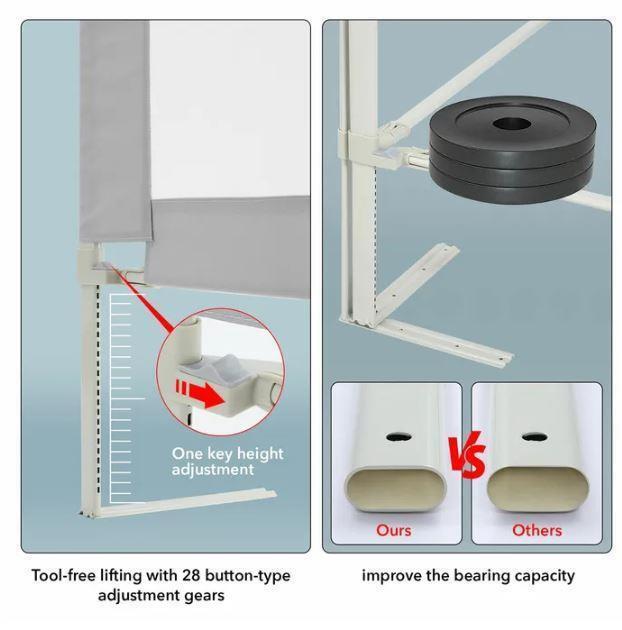 One key height adjustment

Tool-free lifting with 28 button-type adjustment gears

VS

Ours

Others

improve the bearing capacity