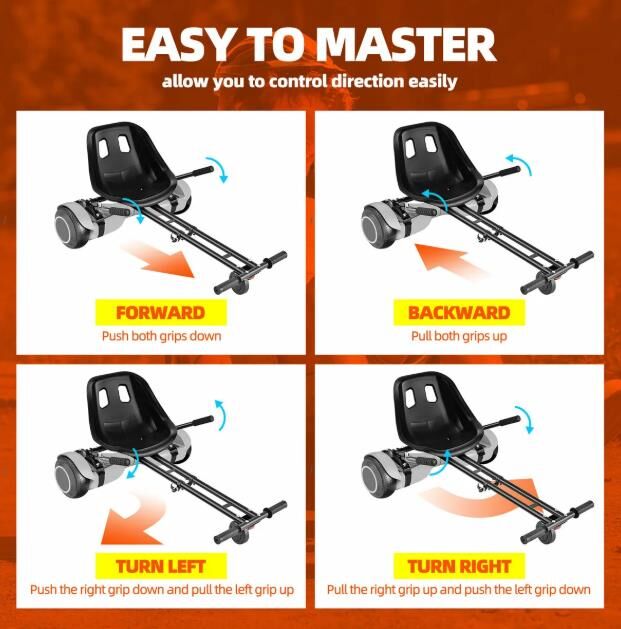 EASY TO MASTER
allow you to control direction easily

FORWARD
Push both grips down

BACKWARD
Pull both grips up

TURN LEFT
Push the right grip down and pull the left grip up

TURN RIGHT
Pull the right grip up and push the left grip down