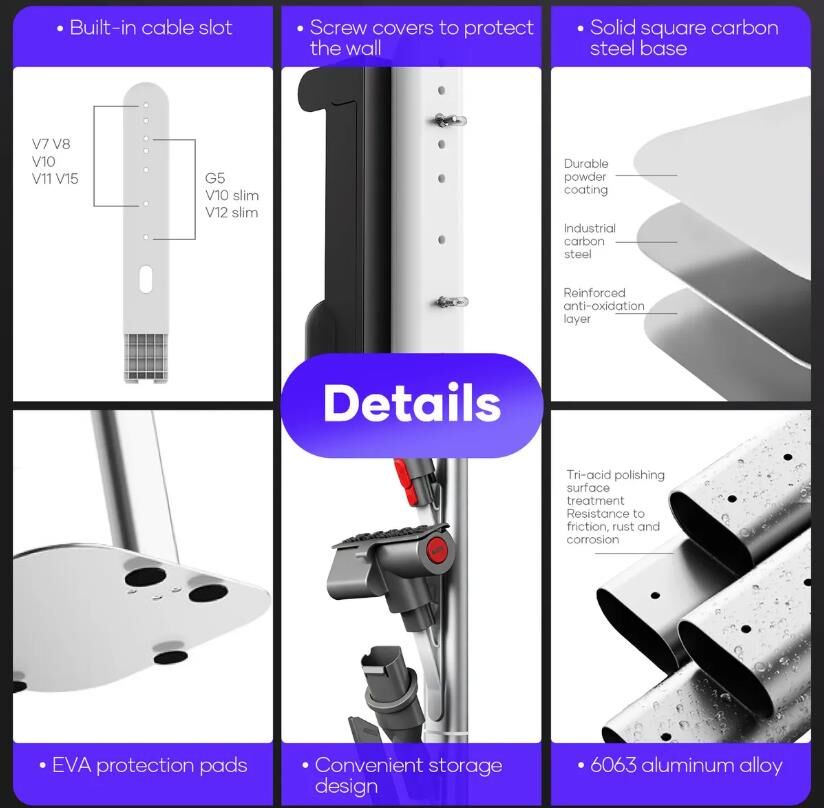 • Built-in cable slot

V7 V8
V10
V11 V15

G5
V10 slim
V12 slim

• Screw covers to protect the wall

• Solid square carbon steel base

Durable powder coating

Industrial carbon steel

Reinforced anti-oxidation layer

Details

Tri-acid polishing surface treatment Resistance to friction, rust and corrosion

• EVA protection pads

• Convenient storage design

• 6063 aluminum alloy