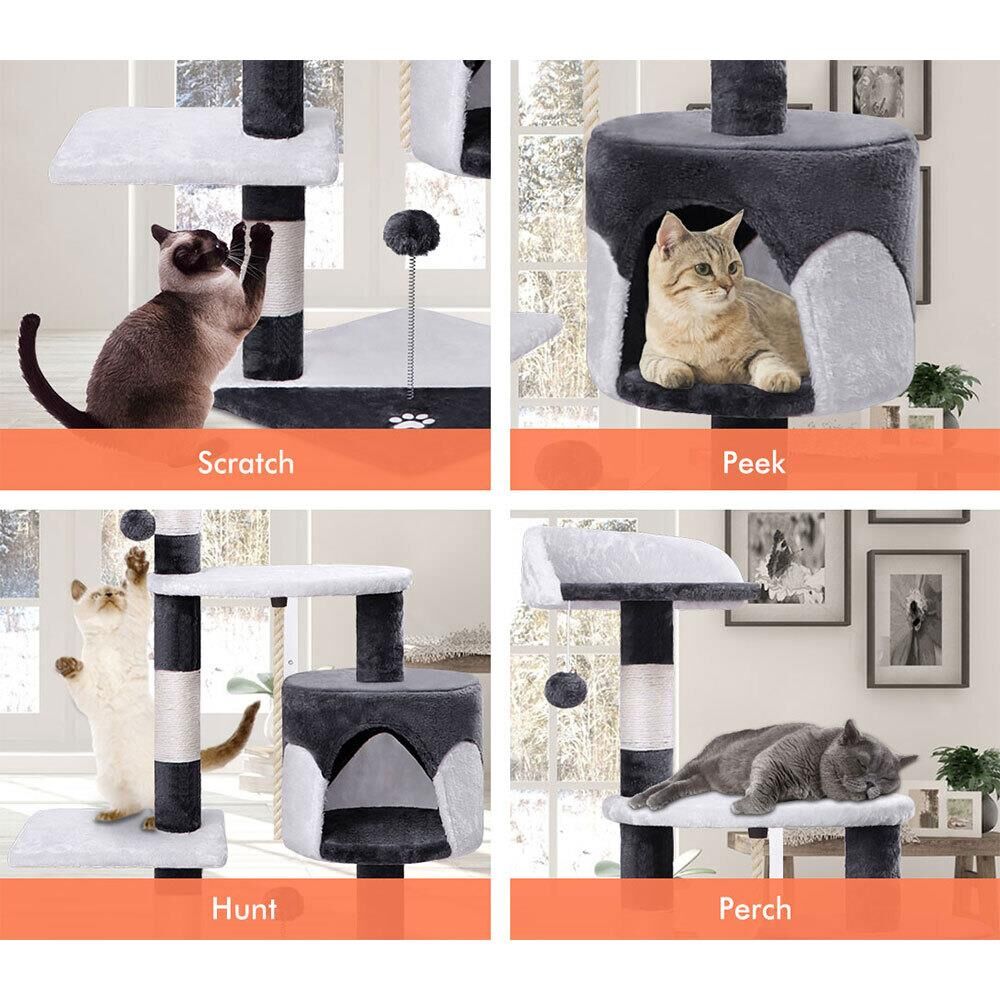 Scratch

Peek

Hunt

Perch