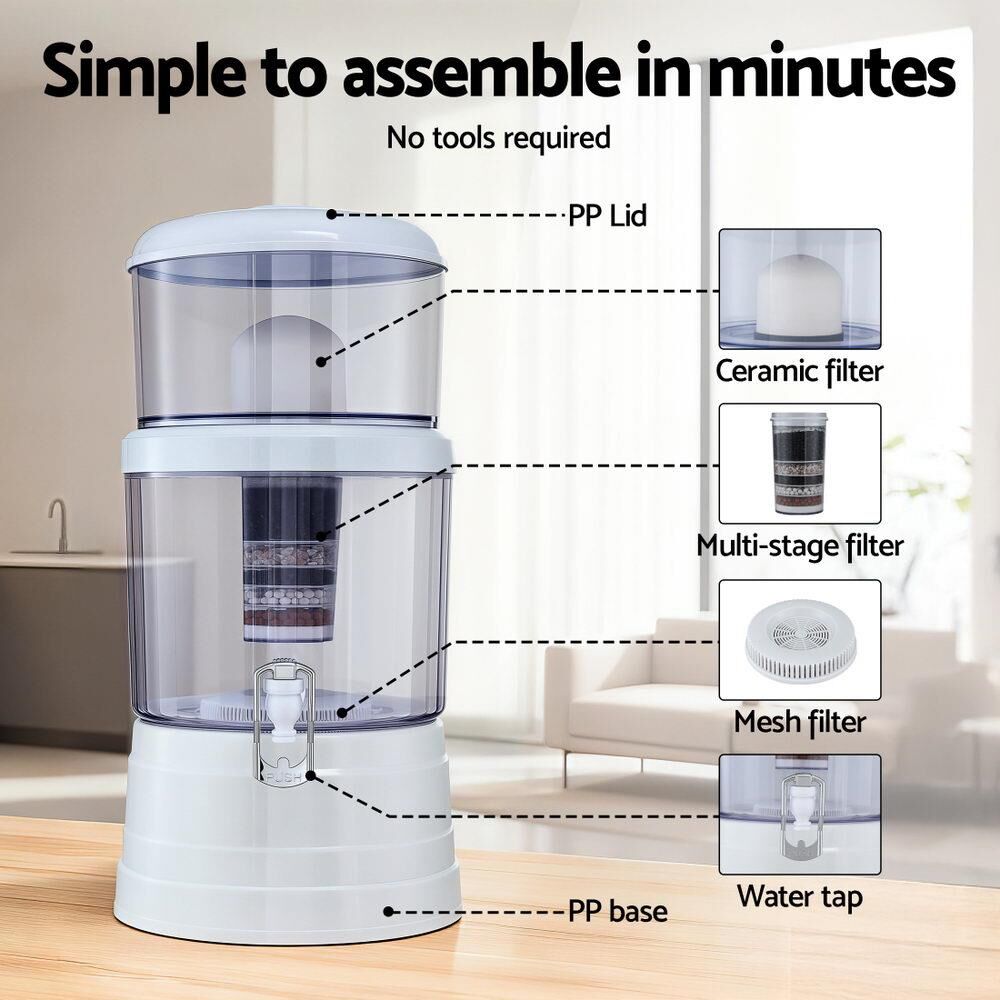 Simple to assemble in minutes
No tools required

PP Lid

Ceramic filter

Multi-stage filter

Mesh filter

PUSH

Water tap

PP base