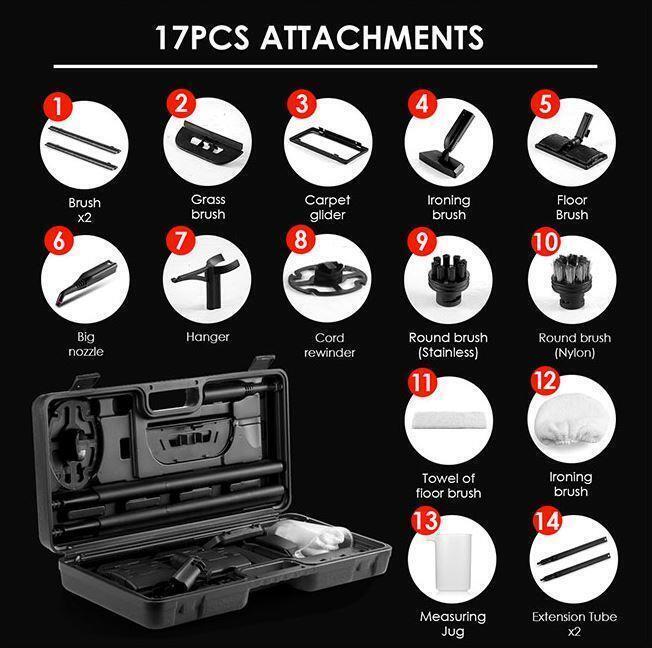 17PCS ATTACHMENTS

1
Brush x2

2
Grass brush

3
Carpet glider

4
Ironing brush

5
Floor Brush

6
Big nozzle

7
Hanger

8
Cord rewinder

9
Round brush (Stainless)

10
Round brush (Nylon)

11
Towel of floor brush

12
Ironing brush

13
Measuring Jug

14
Extension Tube x2