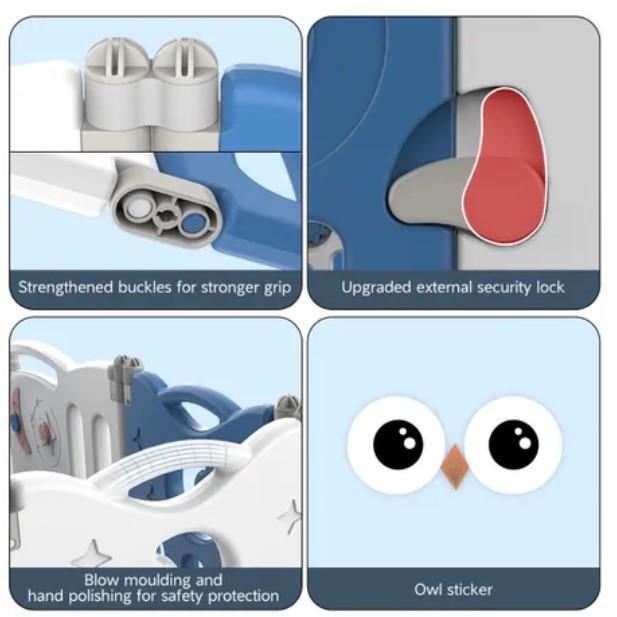 Strengthened buckles for stronger grip

Upgraded external security lock

Blow moulding and hand polishing for safety protection

Owl sticker