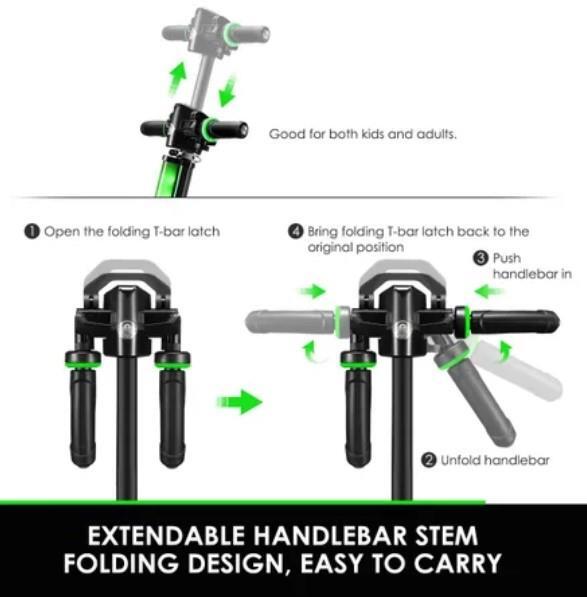 Good for both kids and adults.

1 Open the folding T-bar latch

4 Bring folding T-bar latch back to the original position

3 Push handlebar in

2 Unfold handlebar

EXTENDABLE HANDLEBAR STEM
FOLDING DESIGN, EASY TO CARRY