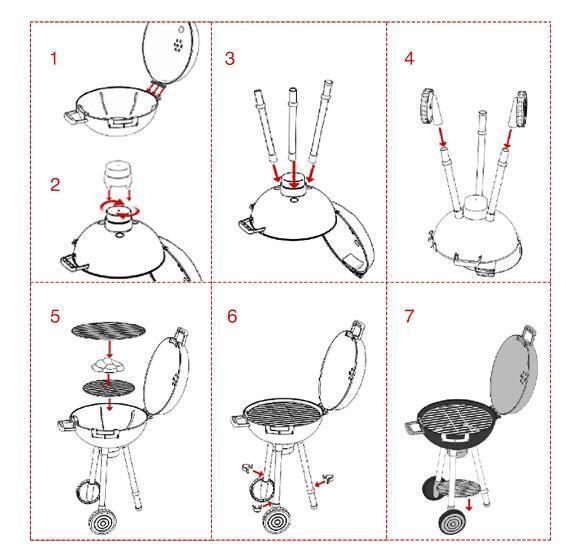 1

2

3

4

5

6

7