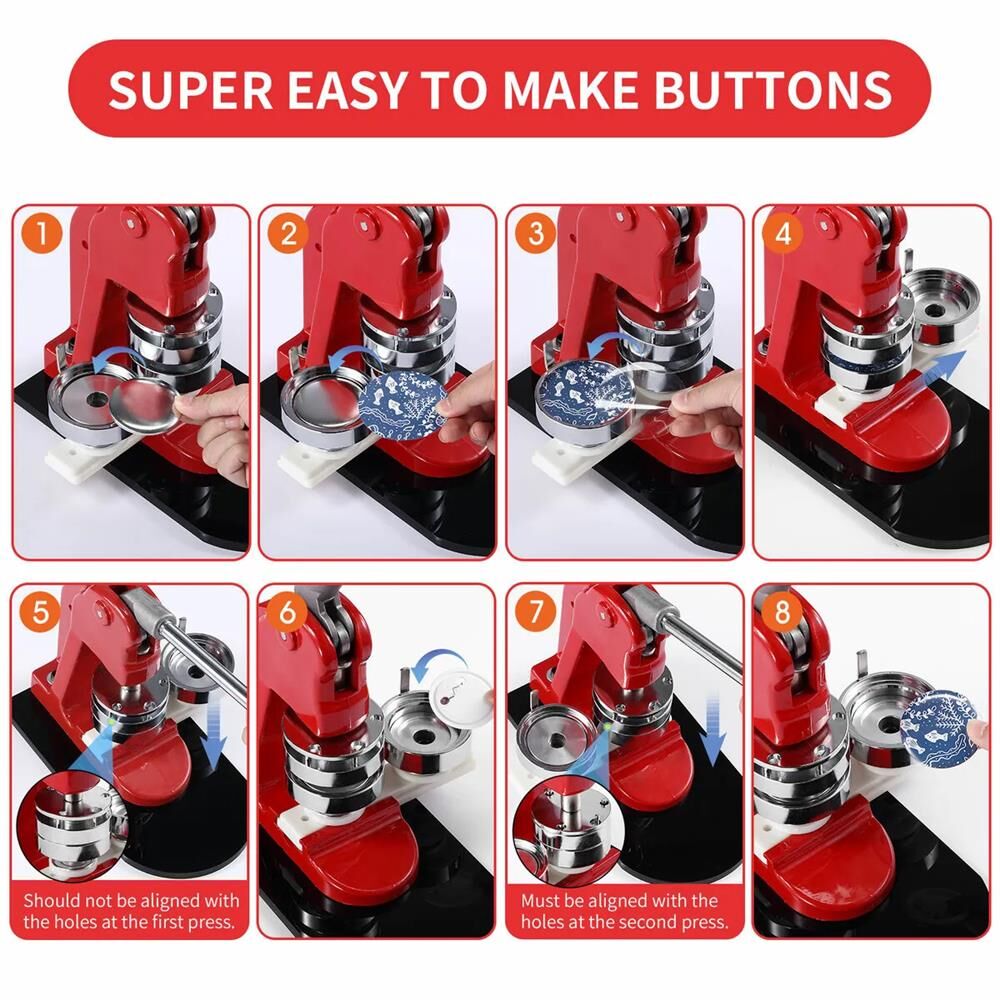 SUPER EASY TO MAKE BUTTONS

1

2

3

4

5

Should not be aligned with the holes at the first press.

6

7

Must be aligned with the holes at the second press.

8