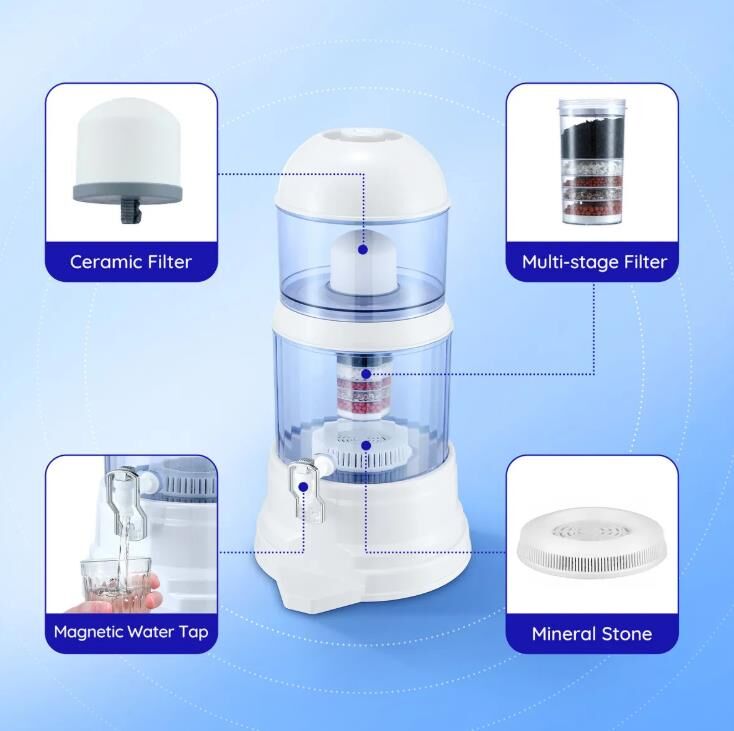 Ceramic Filter

Multi-stage Filter

Magnetic Water Tap

Mineral Stone