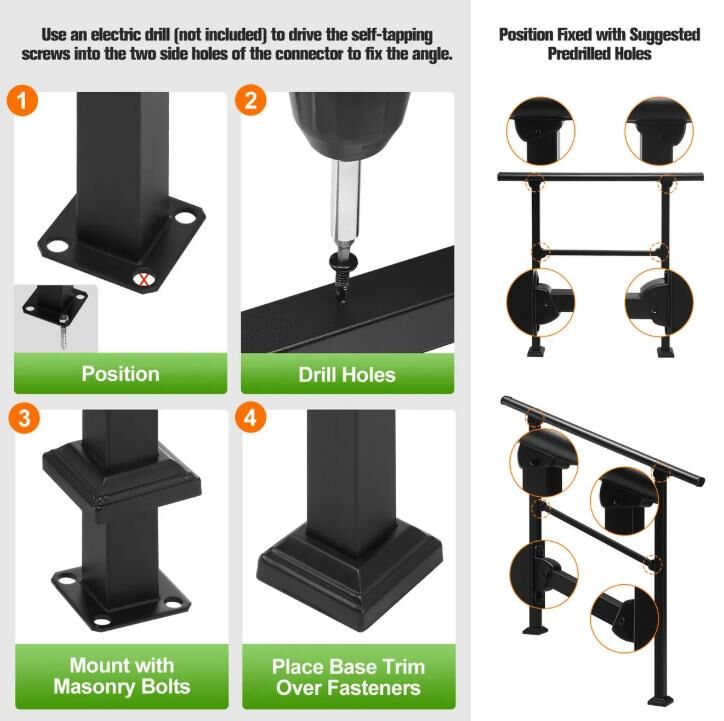 Use an electric drill (not included) to drive the self-tapping screws into the two side holes of the connector to fix the angle.

1

Position

2

Drill Holes

3

Mount with Masonry Bolts

4

Place Base Trim Over Fasteners

Position Fixed with Suggested Predrilled Holes