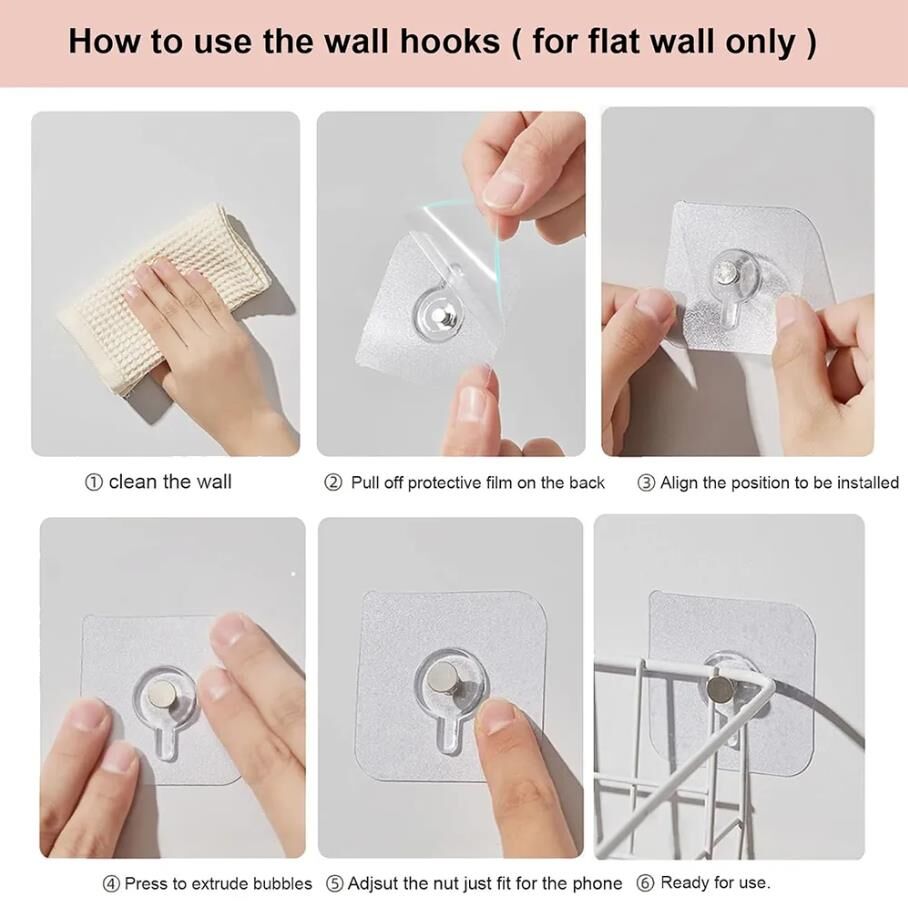 How to use the wall hooks ( for flat wall only )

① clean the wall

② Pull off protective film on the back

③ Align the position to be installed

④ Press to extrude bubbles

⑤ Adjsut the nut just fit for the phone

⑥ Ready for use.