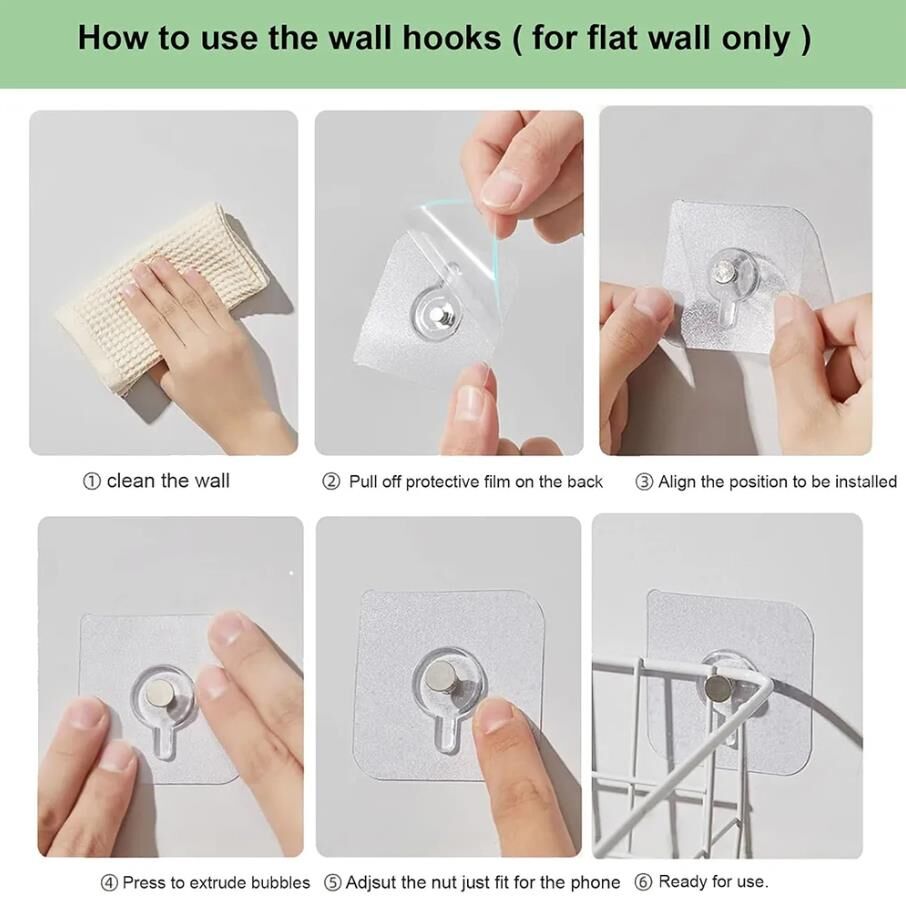 How to use the wall hooks ( for flat wall only )

① clean the wall

② Pull off protective film on the back

③ Align the position to be installed

④ Press to extrude bubbles

⑤ Adjsut the nut just fit for the phone

⑥ Ready for use.