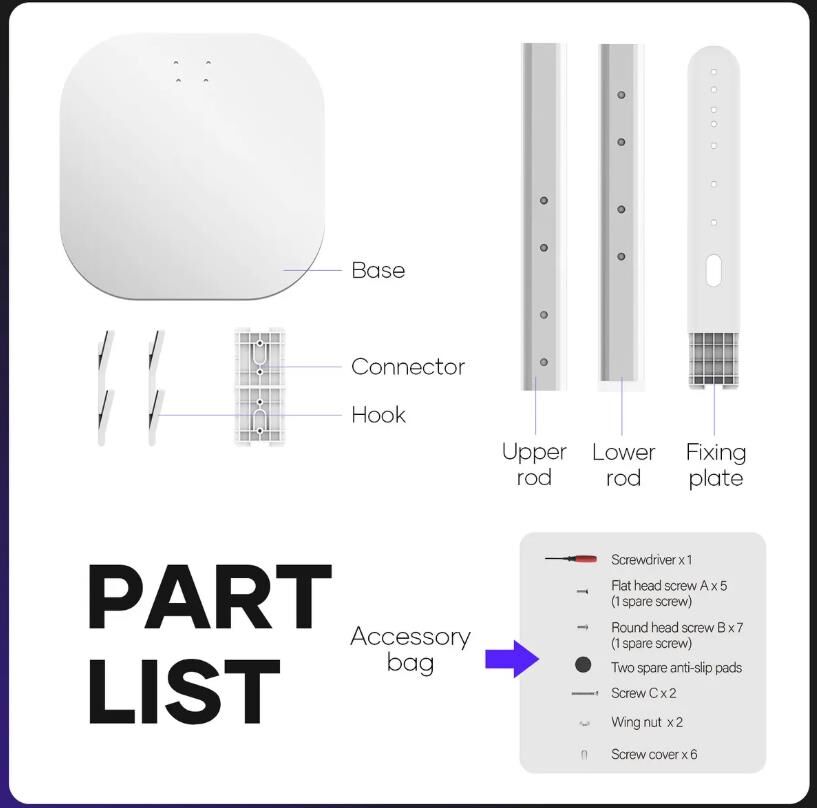 Base

Connector

Hook

Upper rod

Lower rod

Fixing plate

PART LIST

Accessory bag

Screwdriver x 1
Flat head screw A x 5 (1 spare screw)
Round head screw B x 7 (1 spare screw)
Two spare anti-slip pads
Screw C x 2
Wing nut x 2
Screw cover x 6