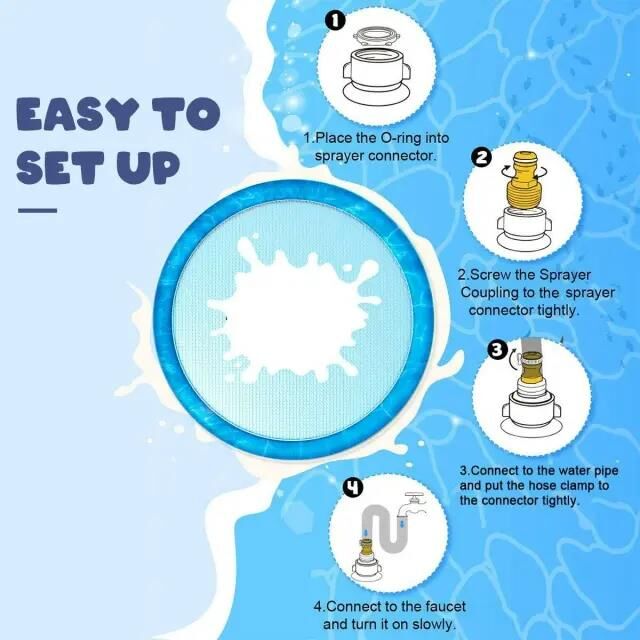 EASY TO SET UP

1

1.Place the O-ring into sprayer connector.

2

2.Screw the Sprayer Coupling to the sprayer connector tightly.

3

3.Connect to the water pipe and put the hose clamp to the connector tightly.

4

4.Connect to the faucet and turn it on slowly.