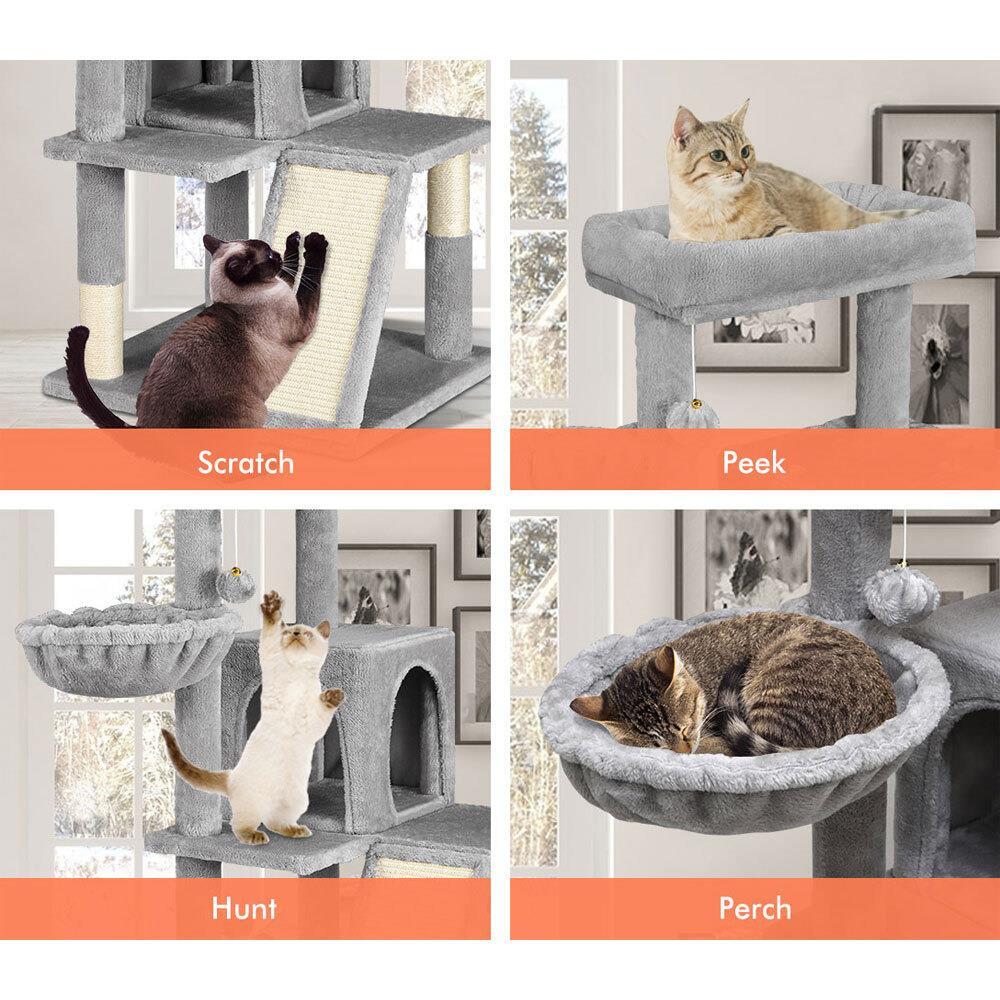 Scratch

Peek

Hunt

Perch