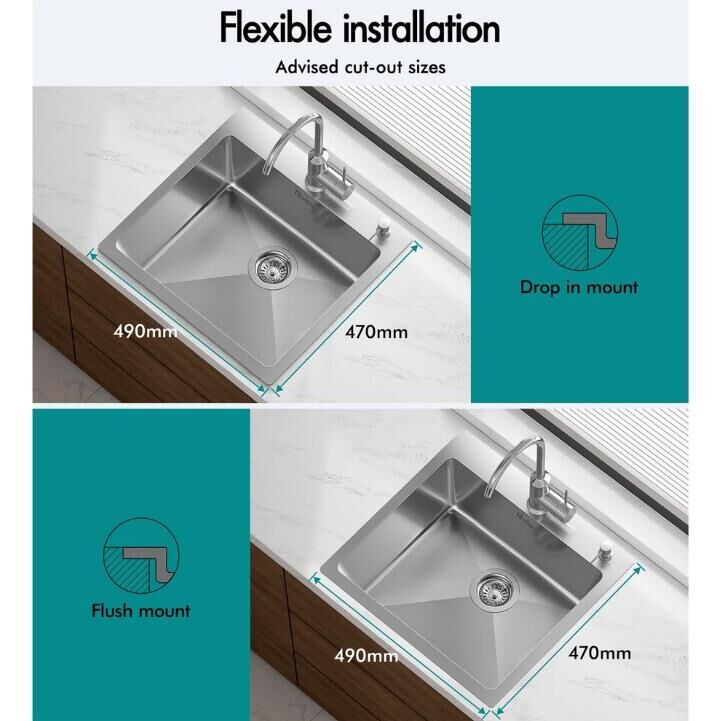 Flexible installation

Advised cut-out sizes

490mm

470mm

Drop in mount

Flush mount

490mm

470mm