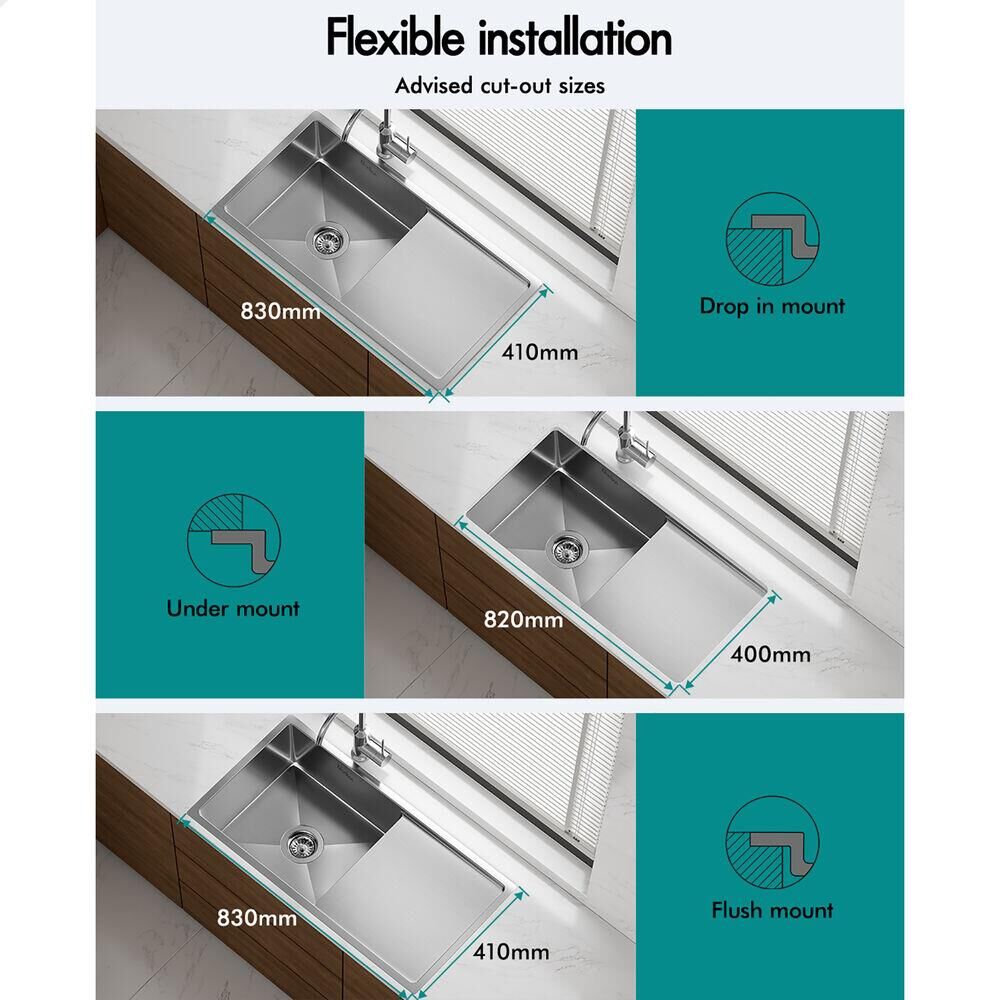 Flexible installation

Advised cut-out sizes

830mm

410mm

Drop in mount

Under mount

820mm

400mm

830mm

410mm

Flush mount