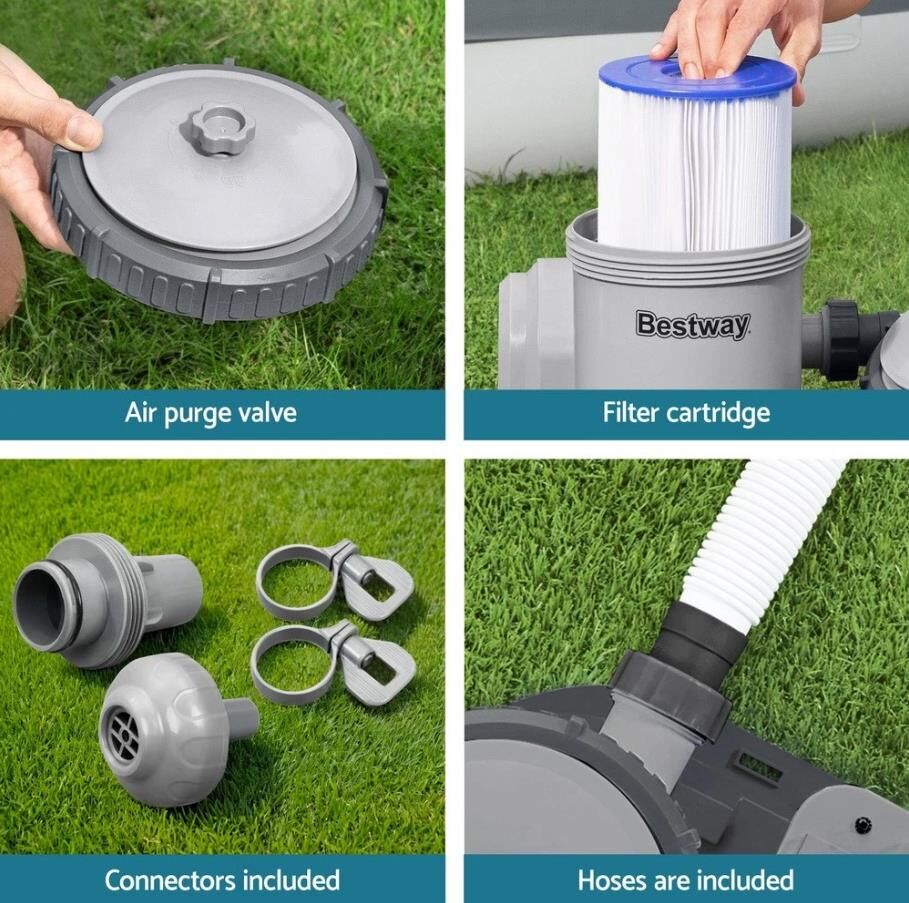 Air purge valve

Bestway

Filter cartridge

Connectors included

Hoses are included