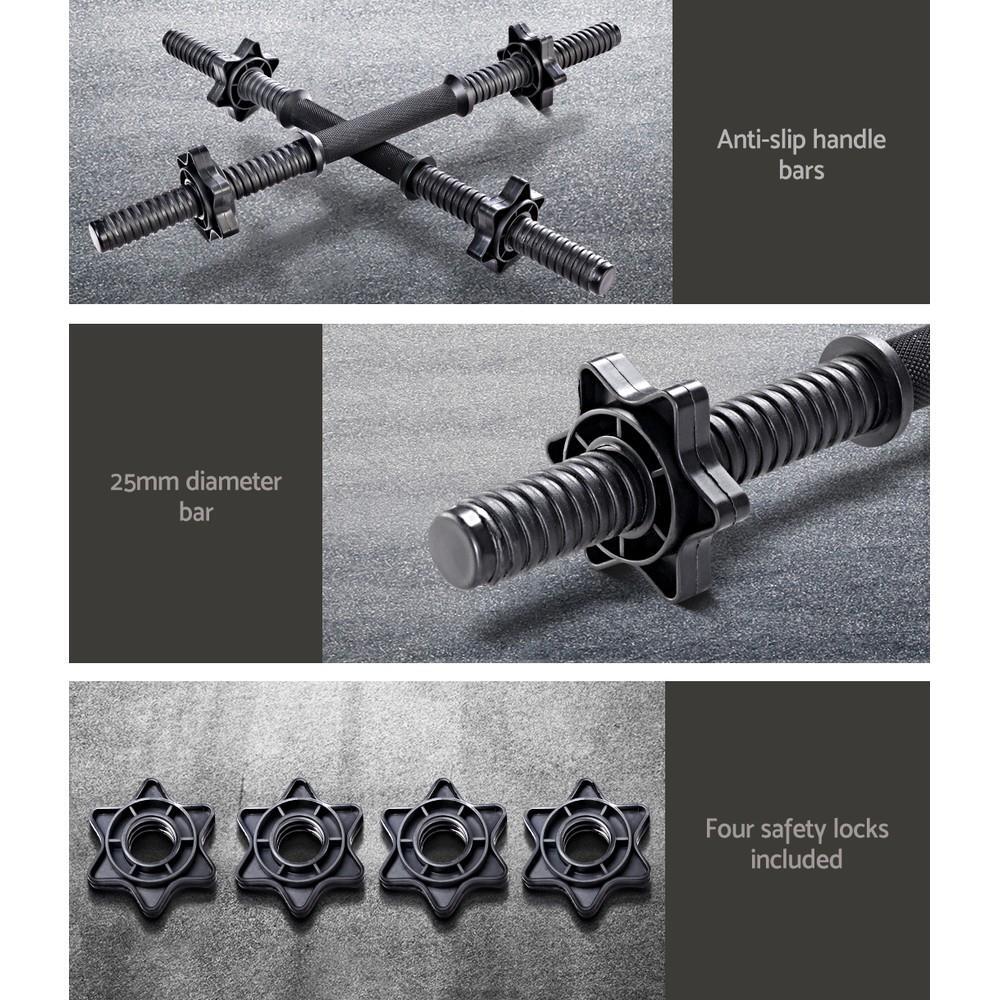 Anti-slip handle bars

25mm diameter bar

Four safety locks included