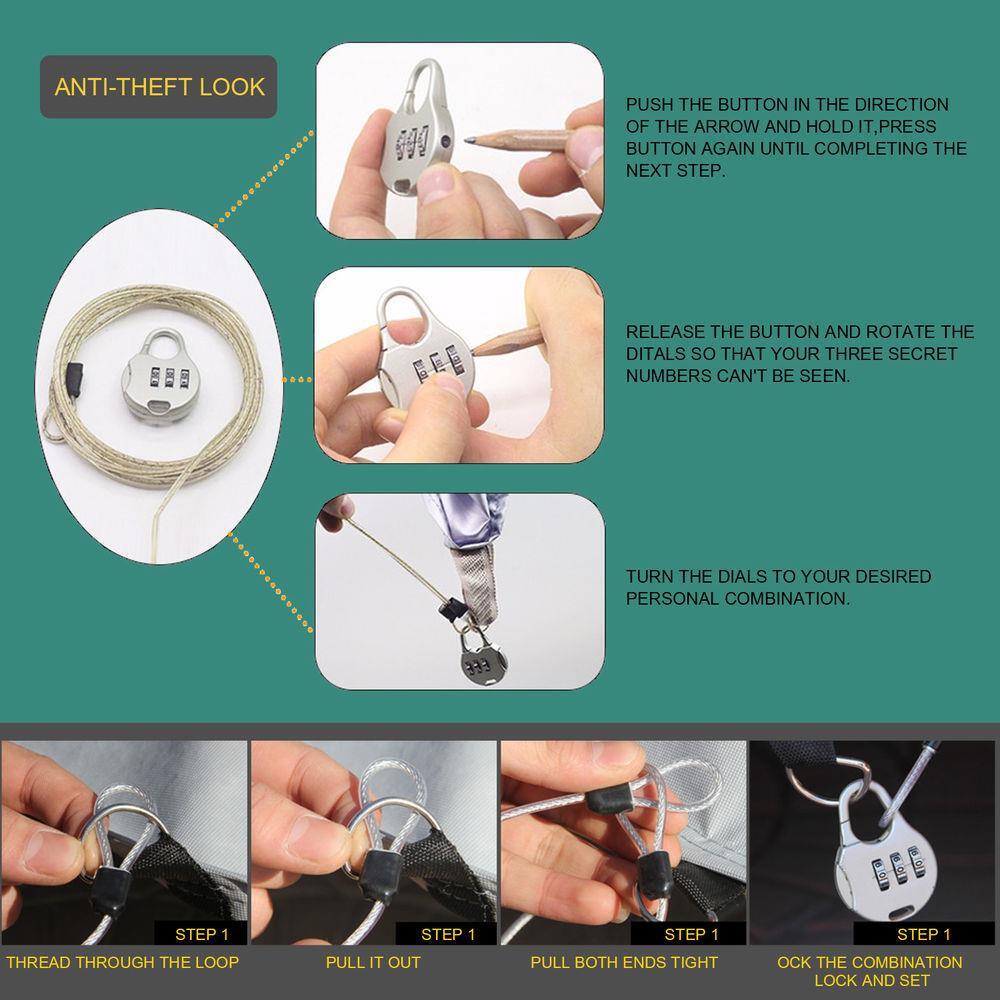 ANTI-THEFT LOOK

PUSH THE BUTTON IN THE DIRECTION OF THE ARROW AND HOLD IT,PRESS BUTTON AGAIN UNTIL COMPLETING THE NEXT STEP.

RELEASE THE BUTTON AND ROTATE THE DITALS SO THAT YOUR THREE SECRET NUMBERS CAN'T BE SEEN.

TURN THE DIALS TO YOUR DESIRED PERSONAL COMBINATION.

STEP 1
THREAD THROUGH THE LOOP

STEP 1
PULL IT OUT

STEP 1
PULL BOTH ENDS TIGHT

STEP 1
OCK THE COMBINATION LOCK AND SET