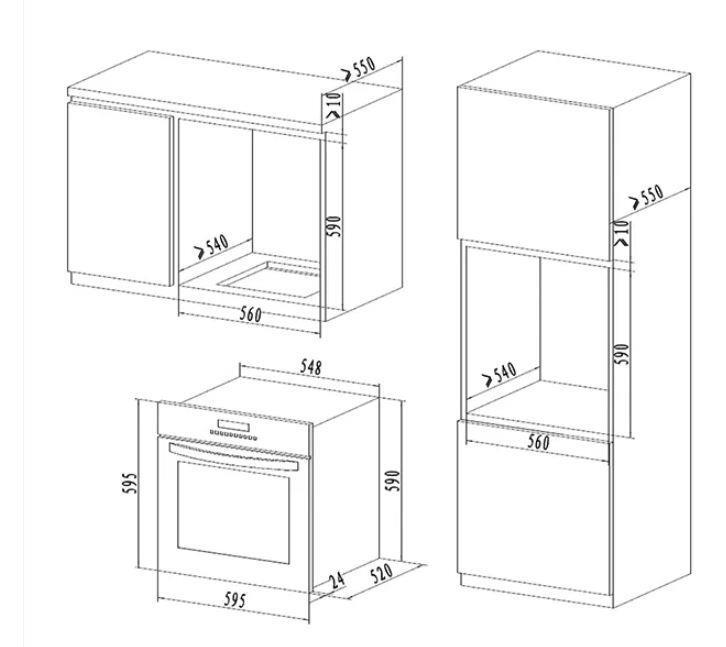 >550
>10
590
>540
560
>550
>10
590
>540
560
548
595
590
24
520
595