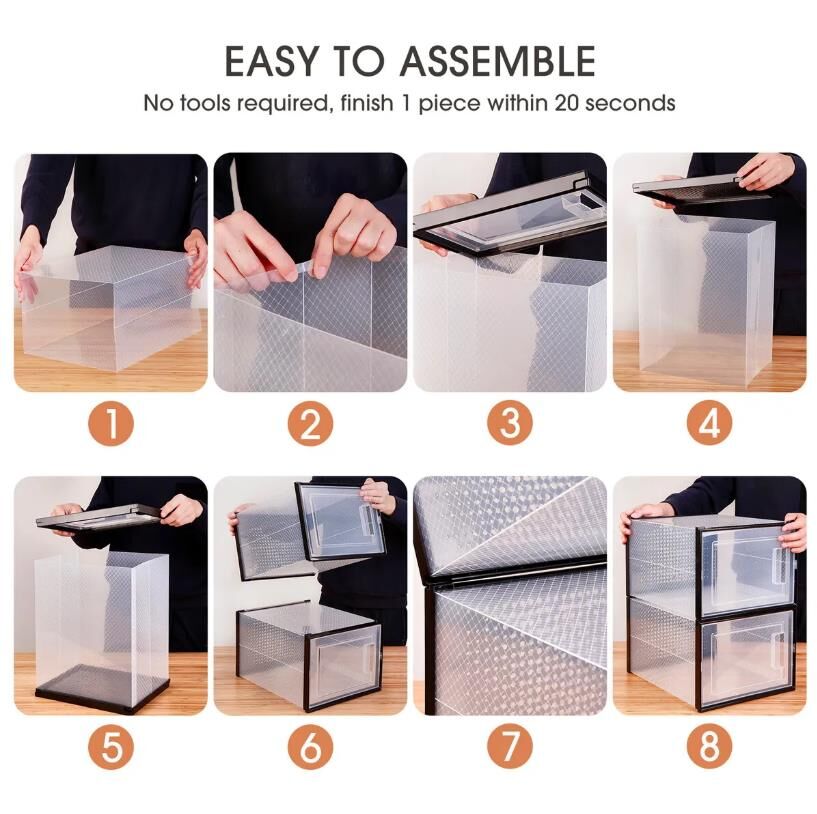 EASY TO ASSEMBLE

No tools required, finish 1 piece within 20 seconds

1

2

3

4

5

6

7

8