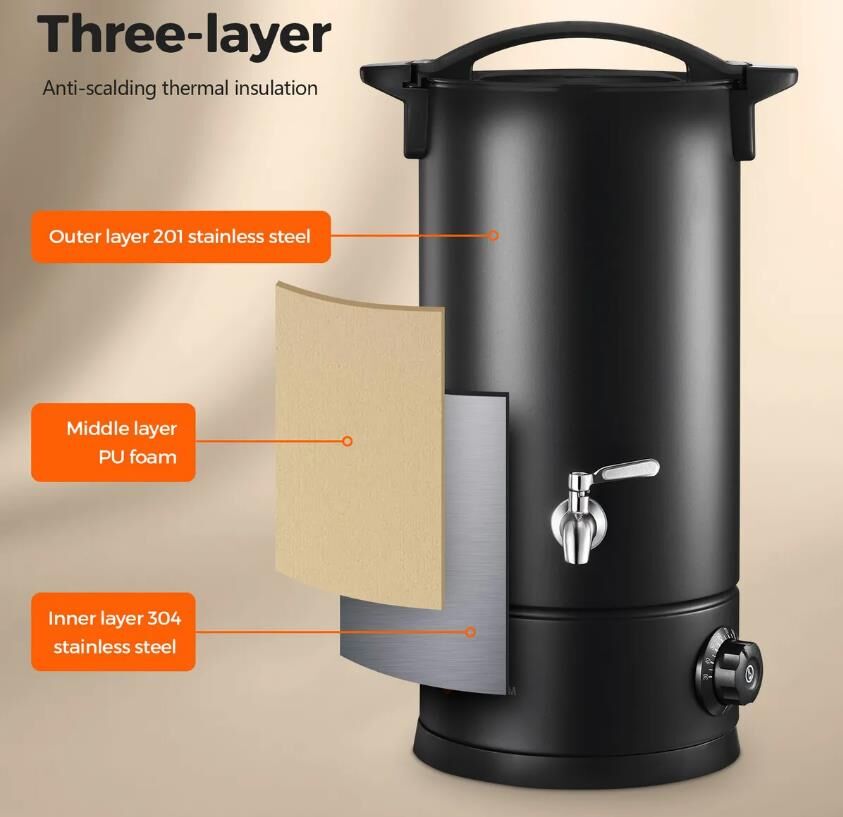 Three-layer

Anti-scalding thermal insulation

Outer layer 201 stainless steel

Middle layer
PU foam

Inner layer 304
stainless steel