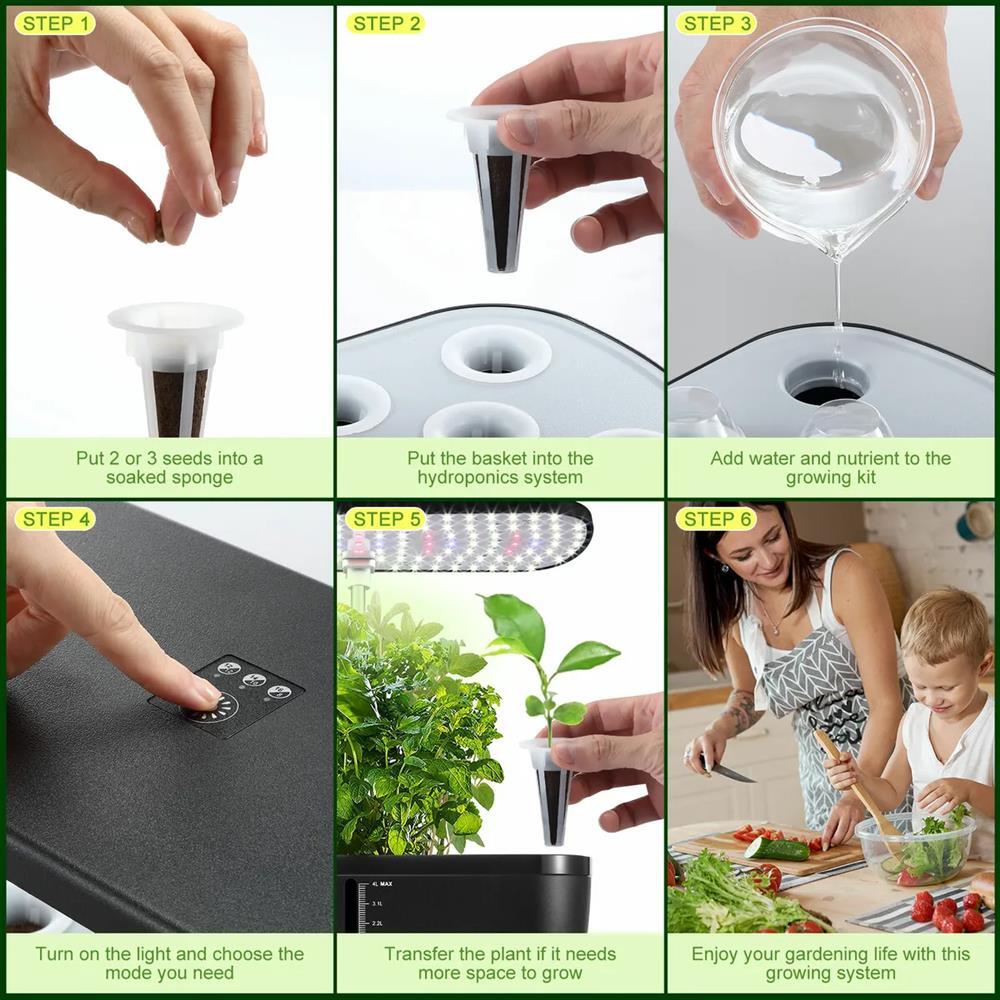 STEP 1

Put 2 or 3 seeds into a soaked sponge

STEP 2

Put the basket into the hydroponics system

STEP 3

Add water and nutrient to the growing kit

STEP 4

Turn on the light and choose the mode you need

STEP 5

4L MAX
3.1L
2.2L

Transfer the plant if it needs more space to grow

STEP 6

Enjoy your gardening life with this growing system