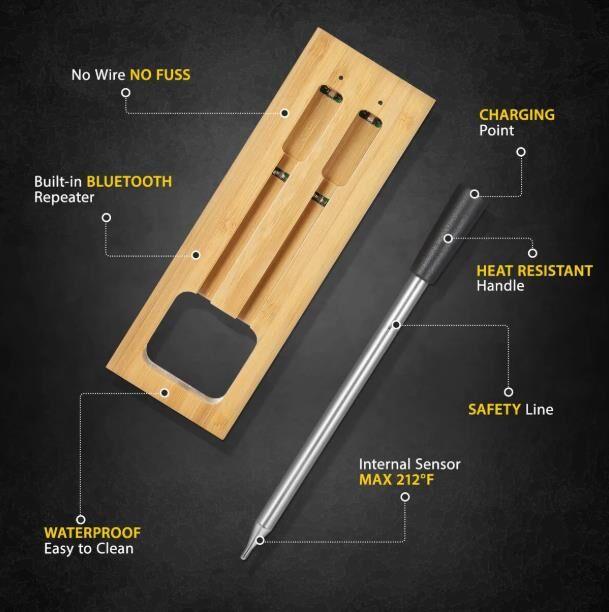 No Wire NO FUSS

CHARGING Point

Built-in BLUETOOTH Repeater

HEAT RESISTANT Handle

SAFETY Line

Internal Sensor MAX 212°F

WATERPROOF Easy to Clean