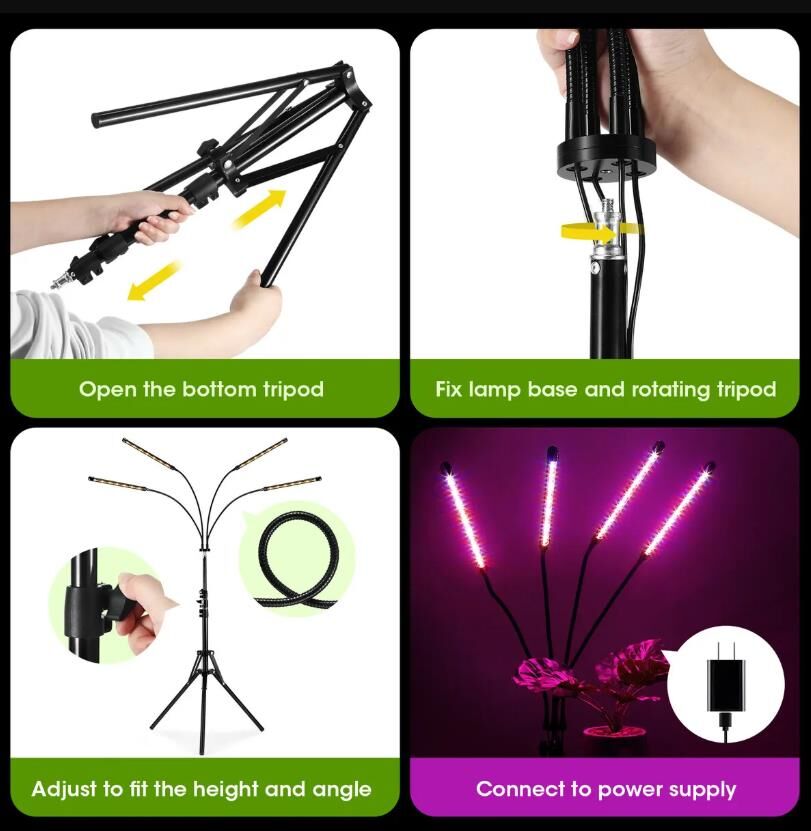 Open the bottom tripod

Fix lamp base and rotating tripod

Adjust to fit the height and angle

Connect to power supply