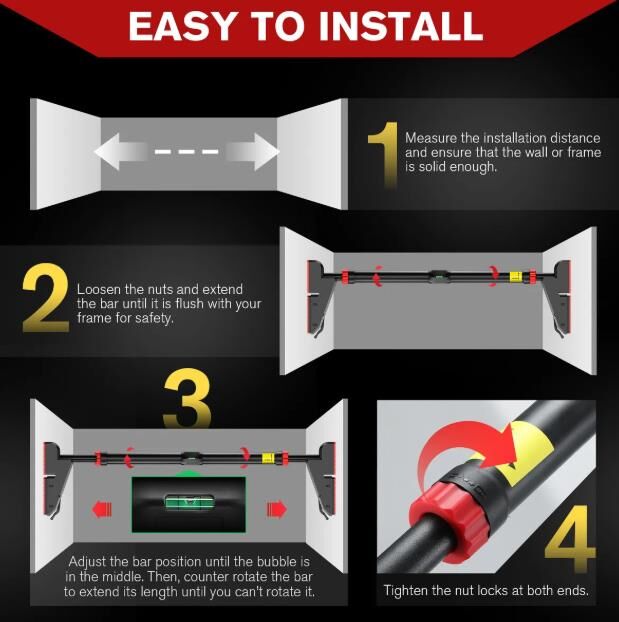 EASY TO INSTALL

1 Measure the installation distance and ensure that the wall or frame is solid enough.

2 Loosen the nuts and extend the bar until it is flush with your frame for safety.

3

Adjust the bar position until the bubble is in the middle. Then, counter rotate the bar to extend its length until you can't rotate it.

4

Tighten the nut locks at both ends.