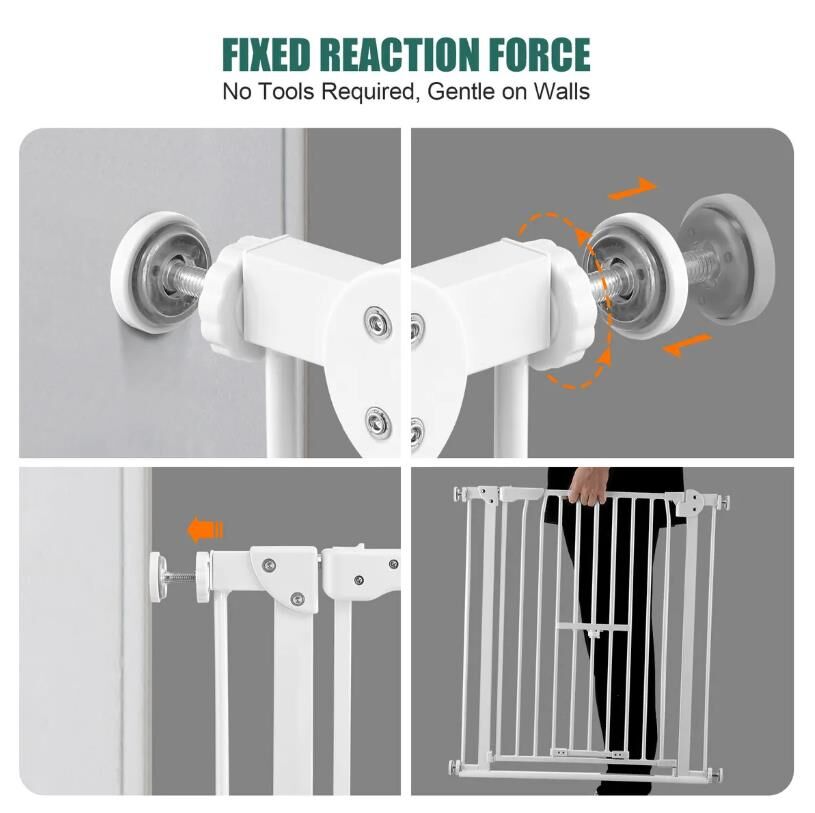 FIXED REACTION FORCE
No Tools Required, Gentle on Walls