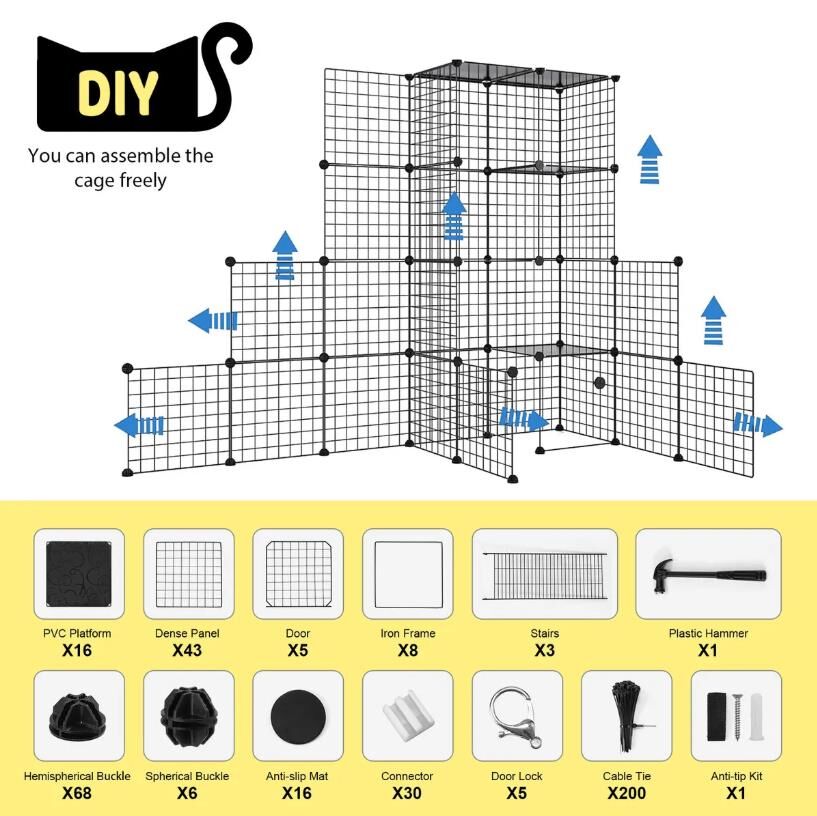 DIY

You can assemble the cage freely

PVC Platform
X16

Dense Panel
X43

Door
X5

Iron Frame
X8

Stairs
X3

Plastic Hammer
X1

Hemispherical Buckle
X68

Spherical Buckle
X6

Anti-slip Mat
X16

Connector
X30

Door Lock
X5

Cable Tie
X200

Anti-tip Kit
X1