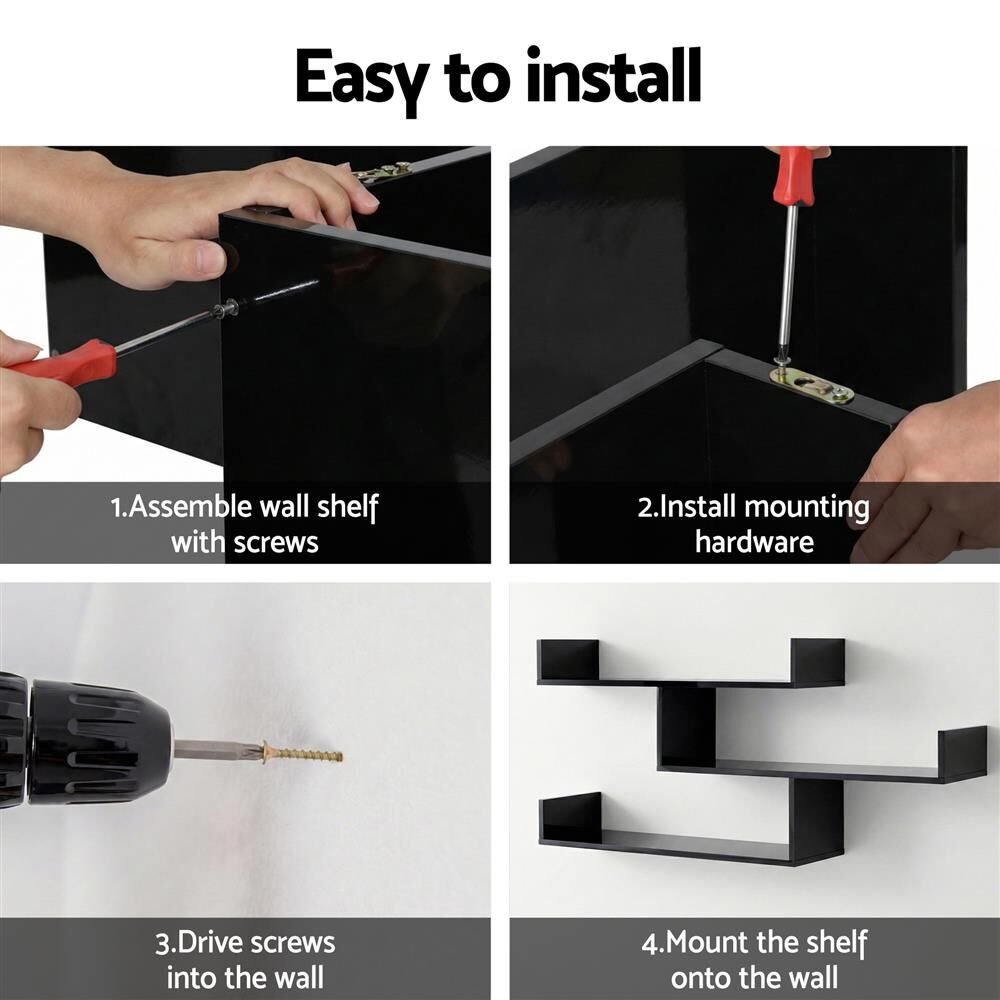 Easy to install

1.Assemble wall shelf with screws

2.Install mounting hardware

3.Drive screws into the wall

4.Mount the shelf onto the wall