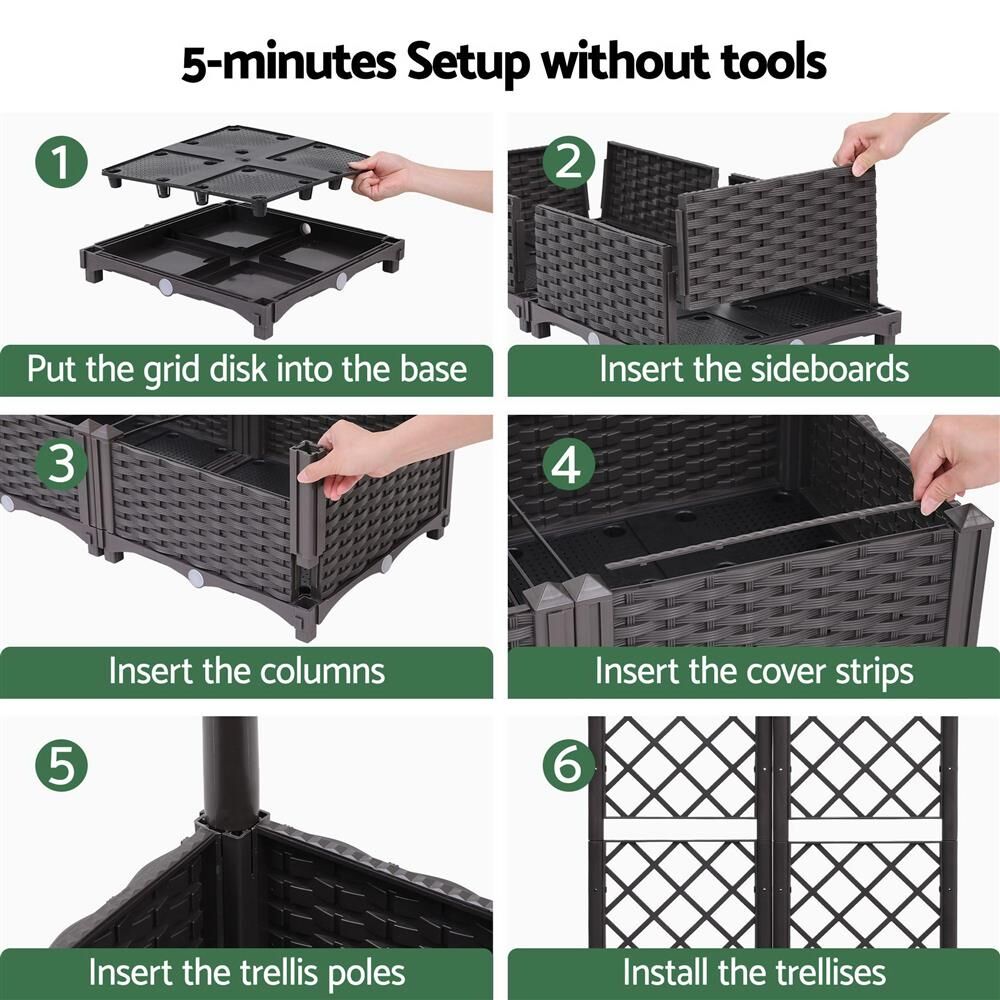 5-minutes Setup without tools

1
Put the grid disk into the base

2
Insert the sideboards

3
Insert the columns

4
Insert the cover strips

5
Insert the trellis poles

6
Install the trellises