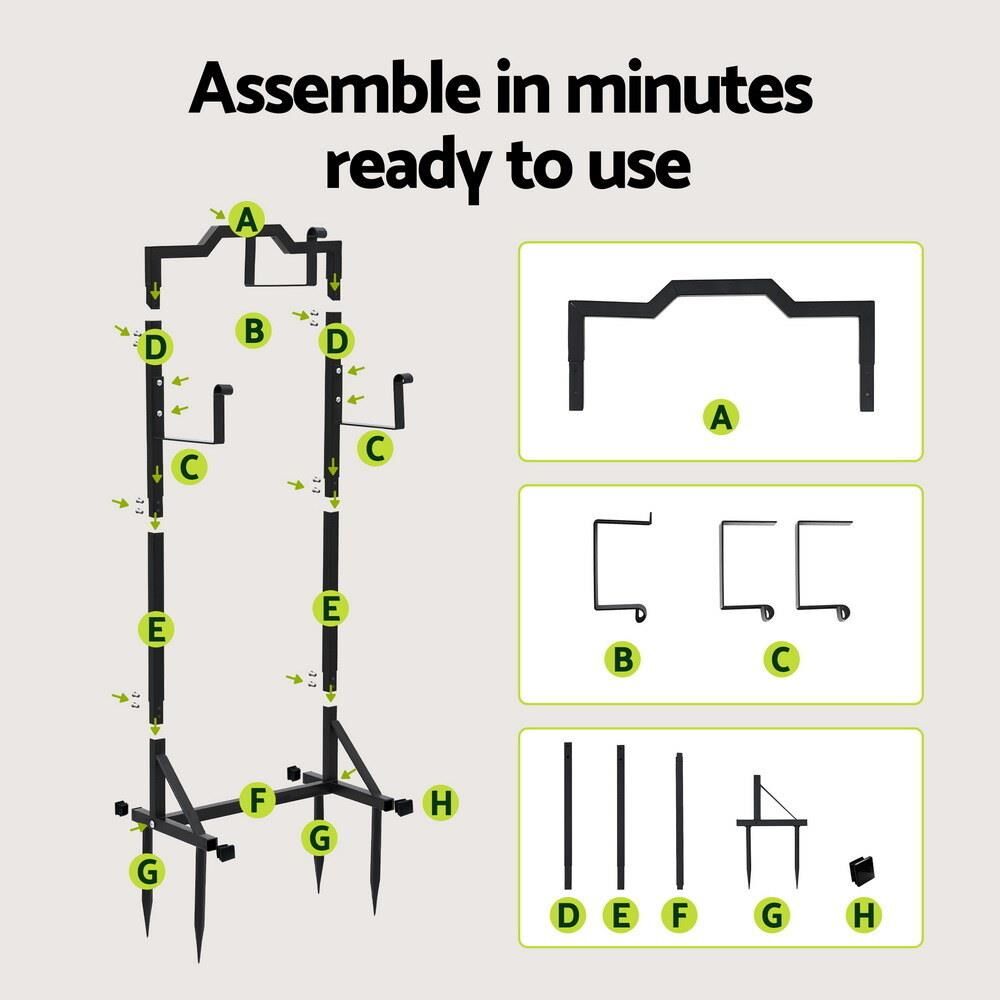 Assemble in minutes ready to use

A
B
D
D
C
C
E
E
F
H
G
G

A

B
C

D
E
F
G
H