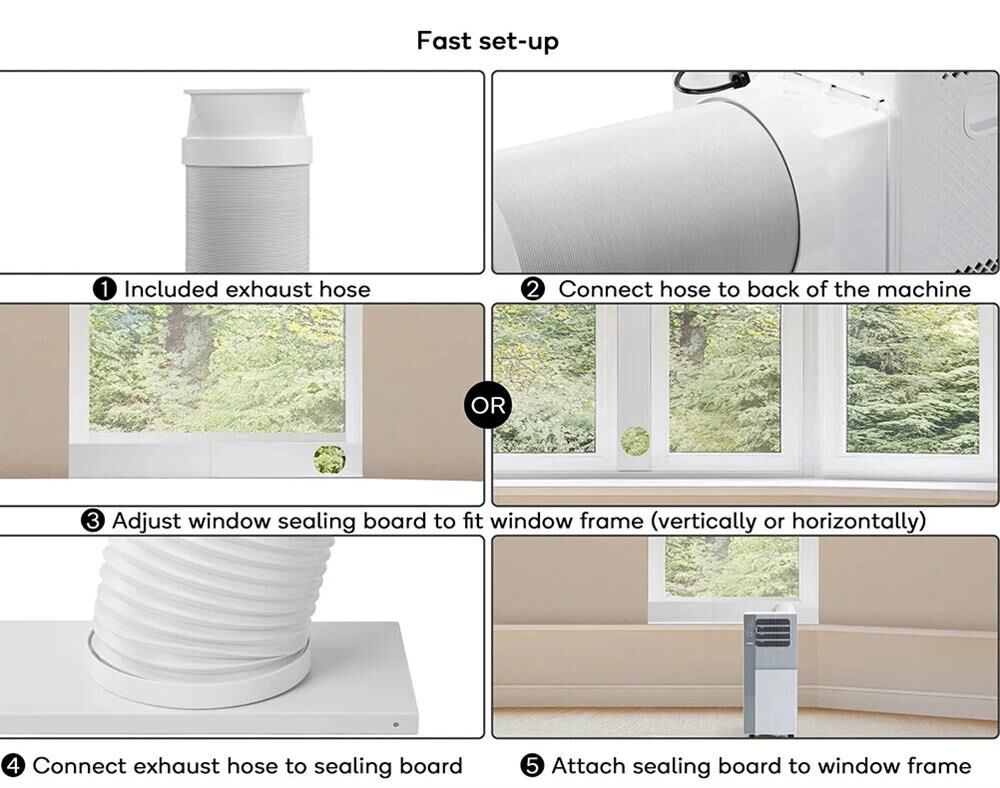 Fast set-up

❶ Included exhaust hose

❷ Connect hose to back of the machine

OR

❸ Adjust window sealing board to fit window frame (vertically or horizontally)

❹ Connect exhaust hose to sealing board

❺ Attach sealing board to window frame