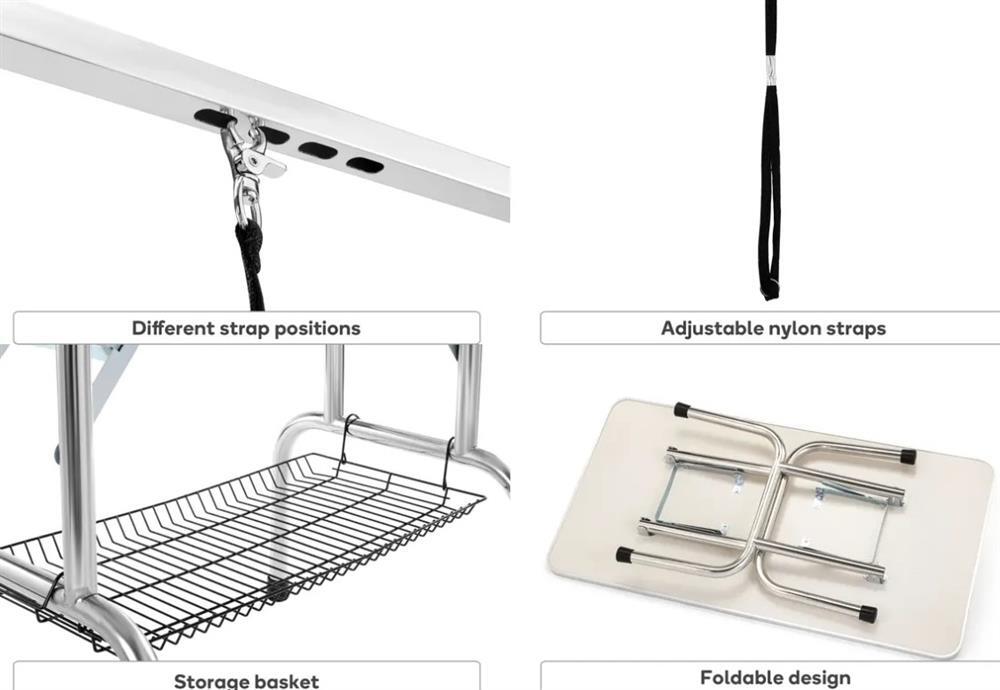 Different strap positions

Adjustable nylon straps

Storage basket

Foldable design