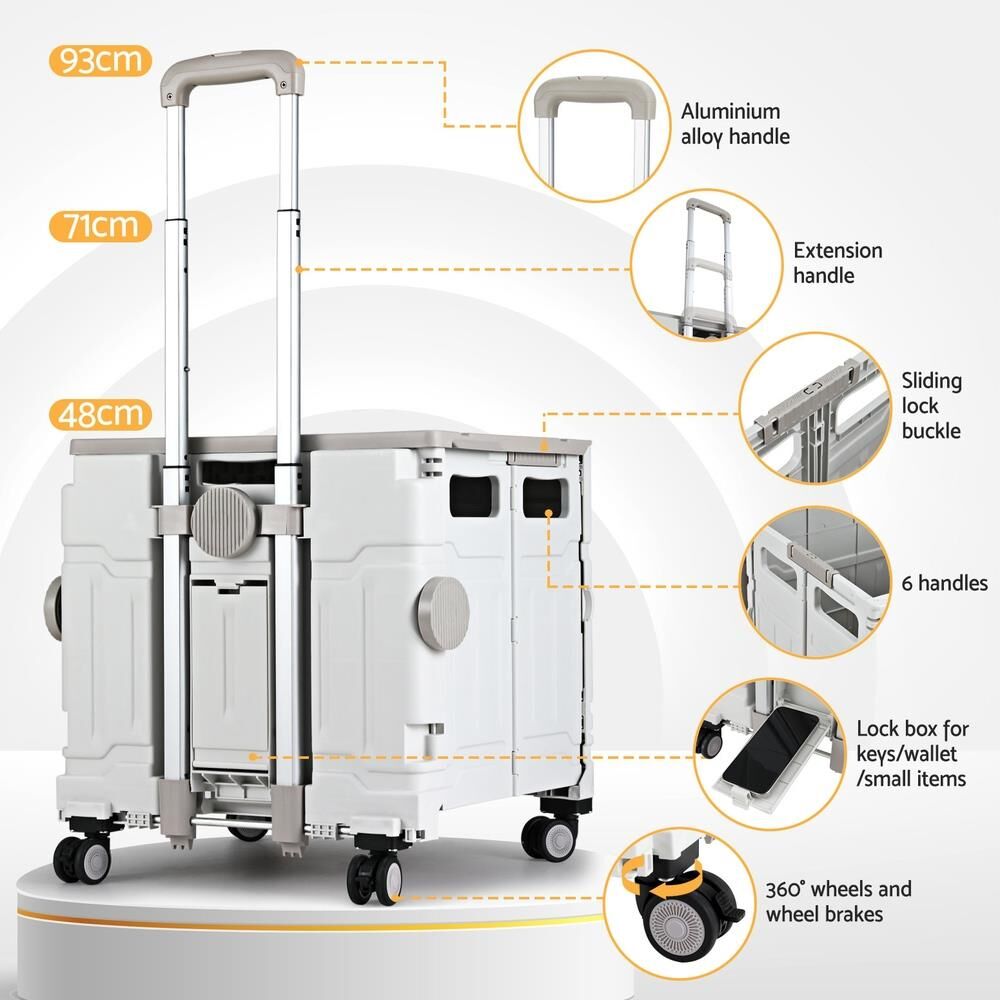 93cm

71cm

48cm

Aluminium alloy handle

Extension handle

Sliding lock buckle

6 handles

Lock box for keys/wallet /small items

360° wheels and wheel brakes